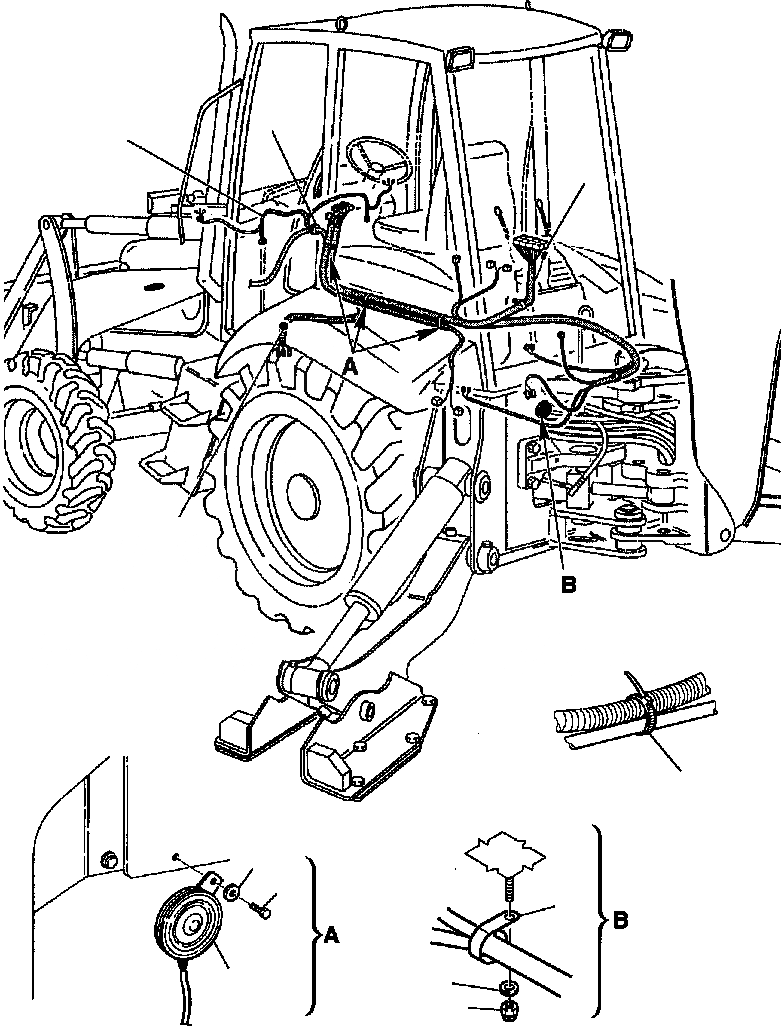 A

B

A

B