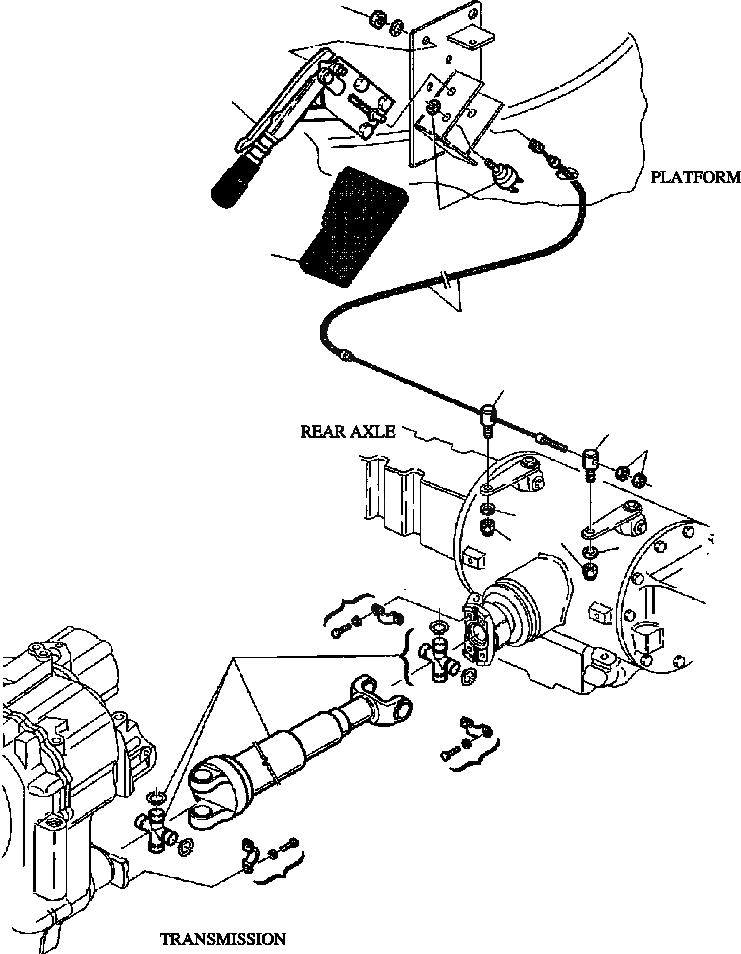 PLATFORM

REAR AXLE

TRANSMISSION