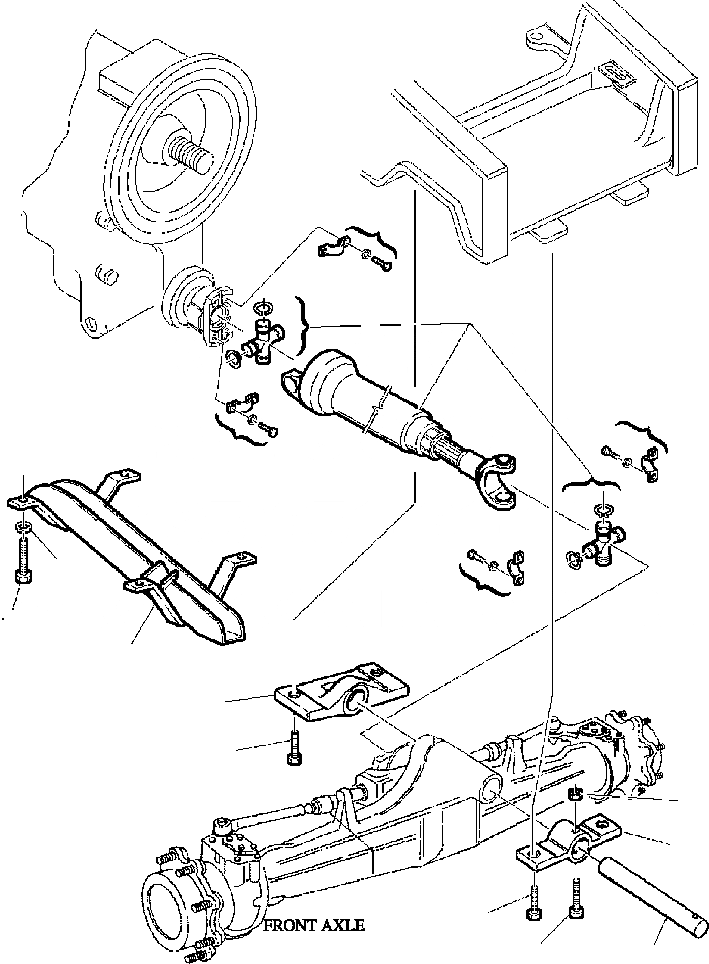 FRONT AXLE