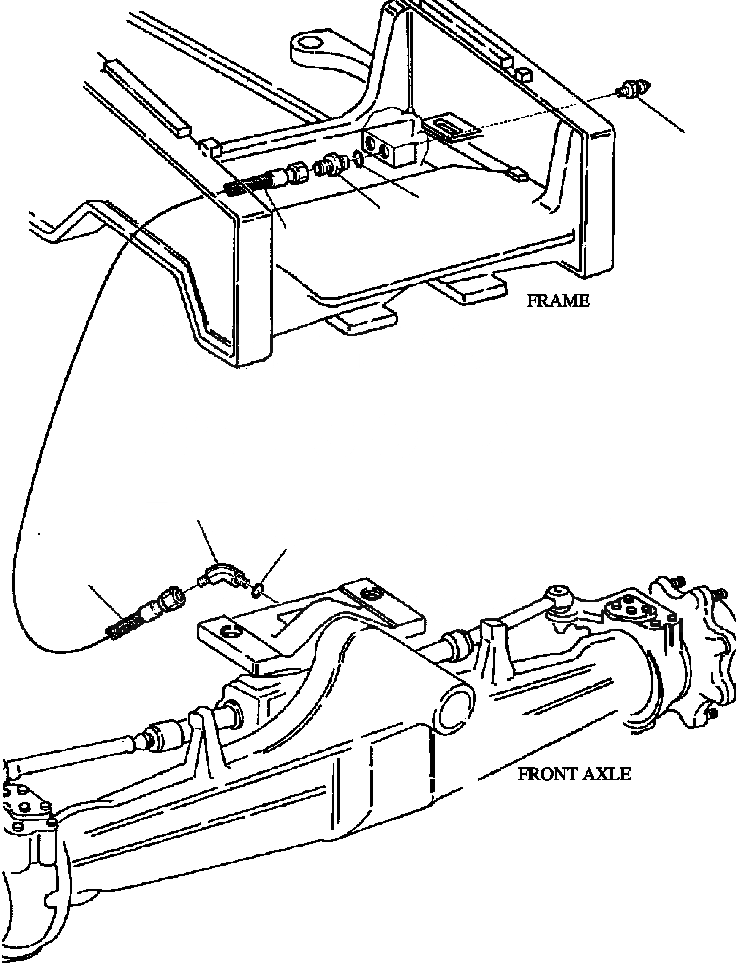 FRAME

FRONT AXLE