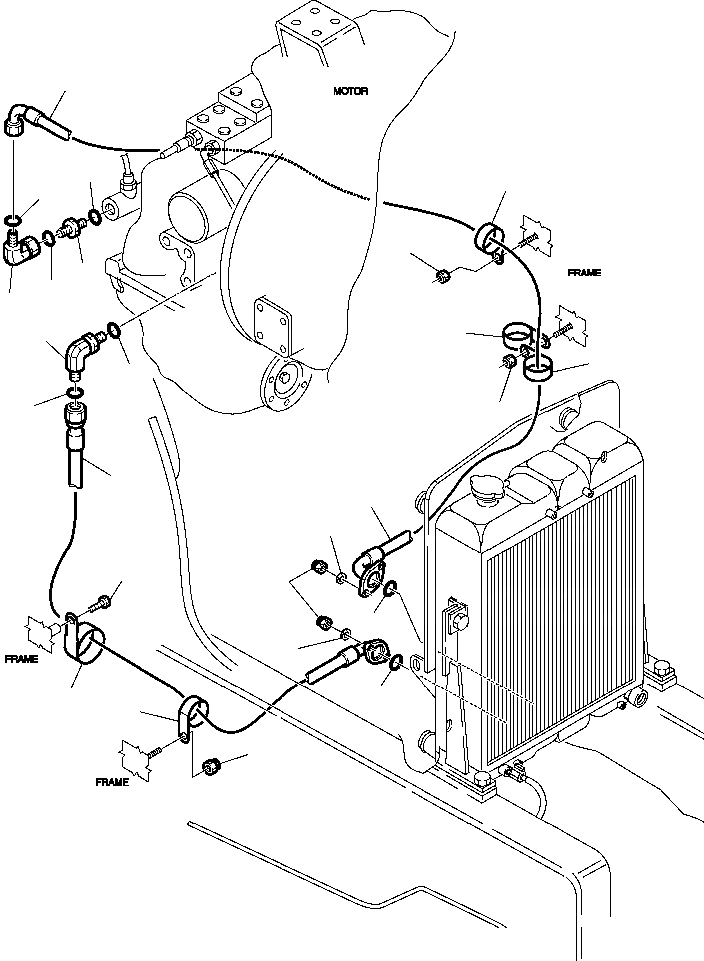 MOTOR

FRAME

FRAME

FRAME