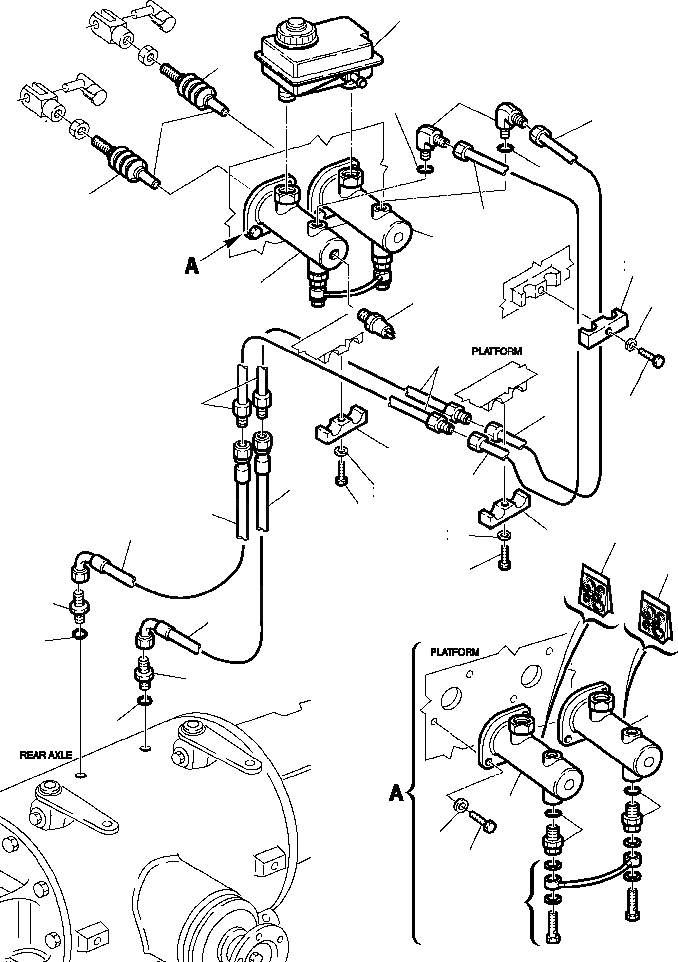 A

PLATFORM

PLATFORM

REAR AXLE

A