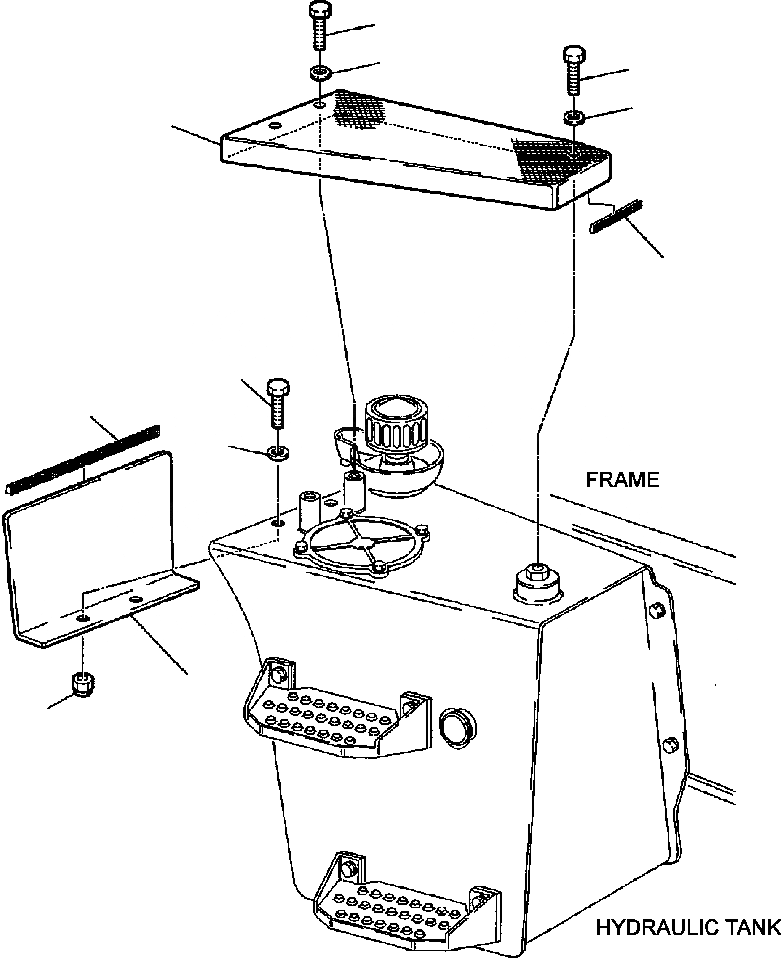 FRAME

HYDRAULIC TANK