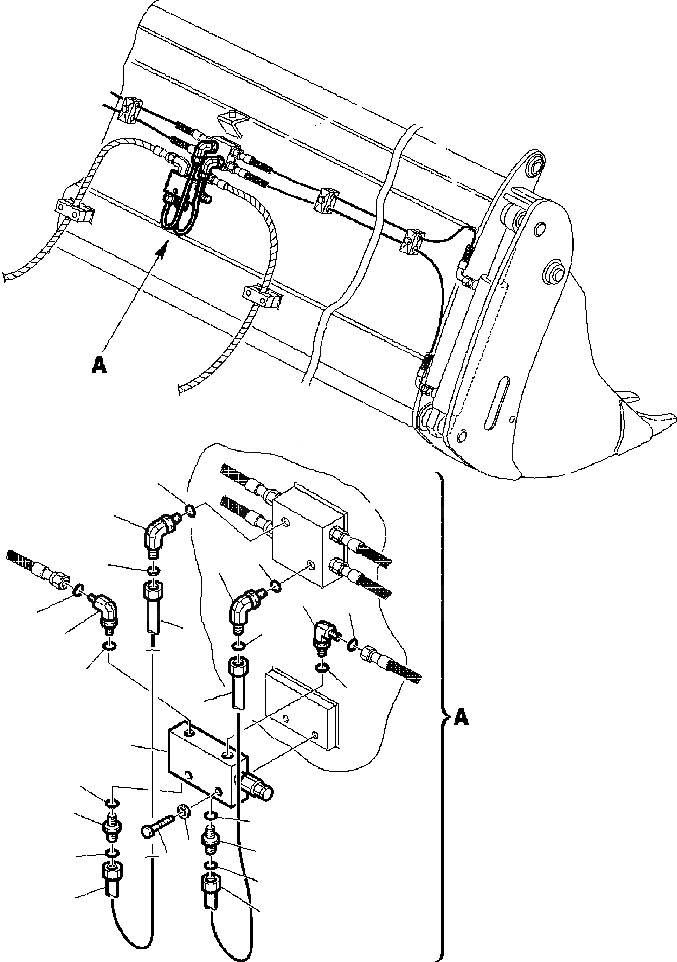 A

A