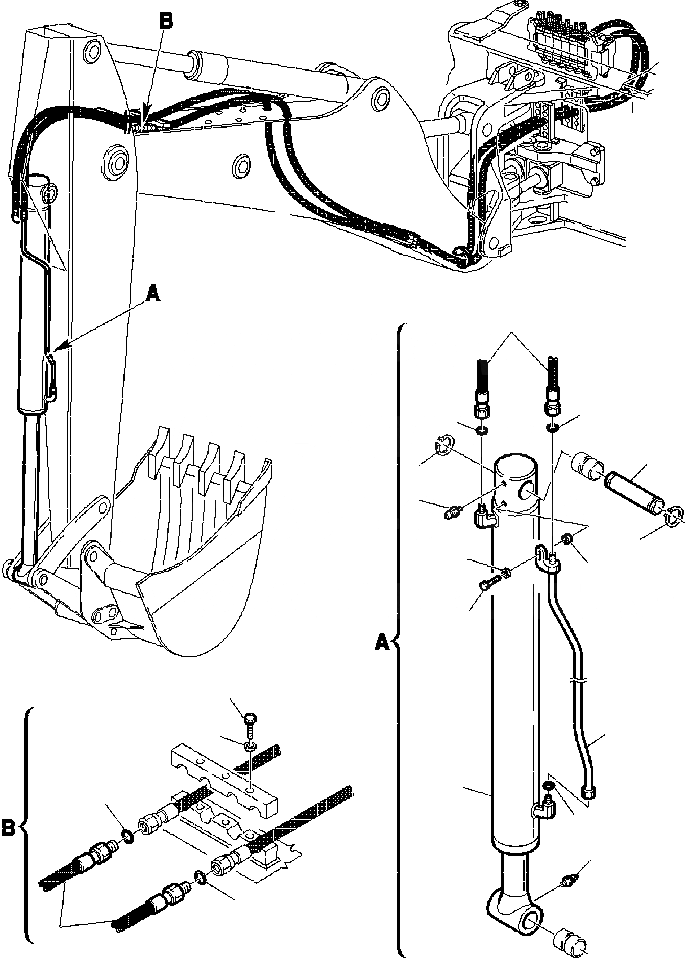 B

A

A

B