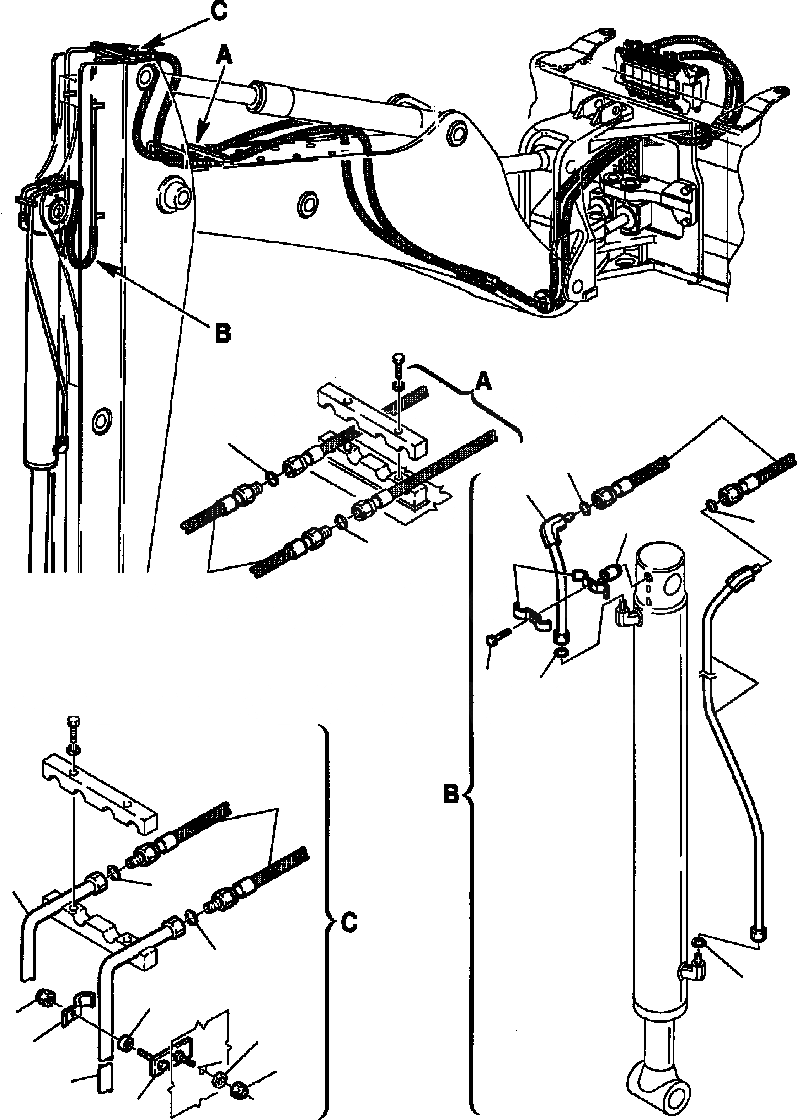 C
A
B
A
B
C