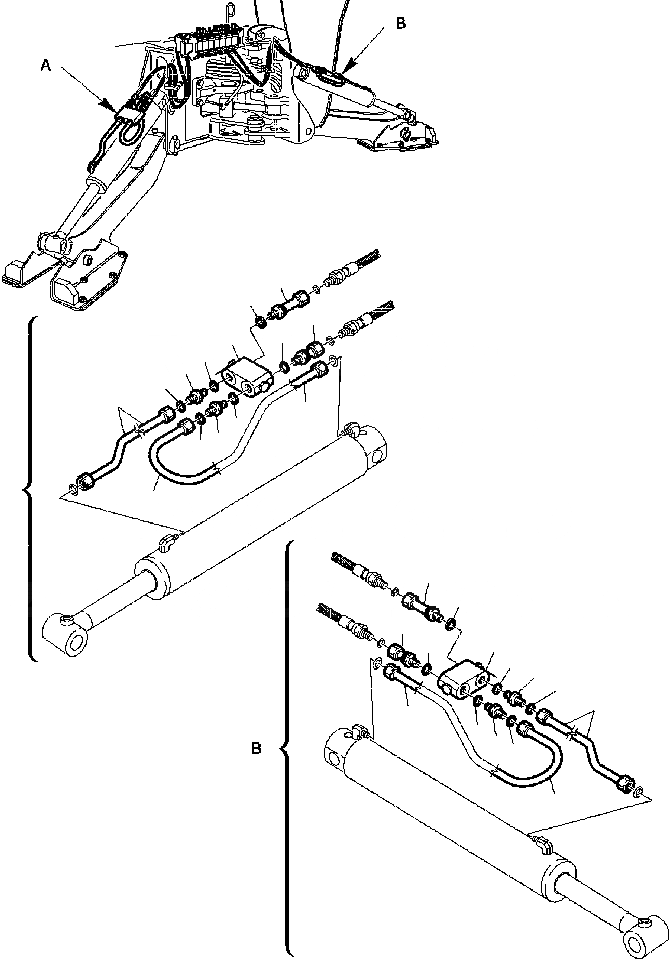 A
B
B