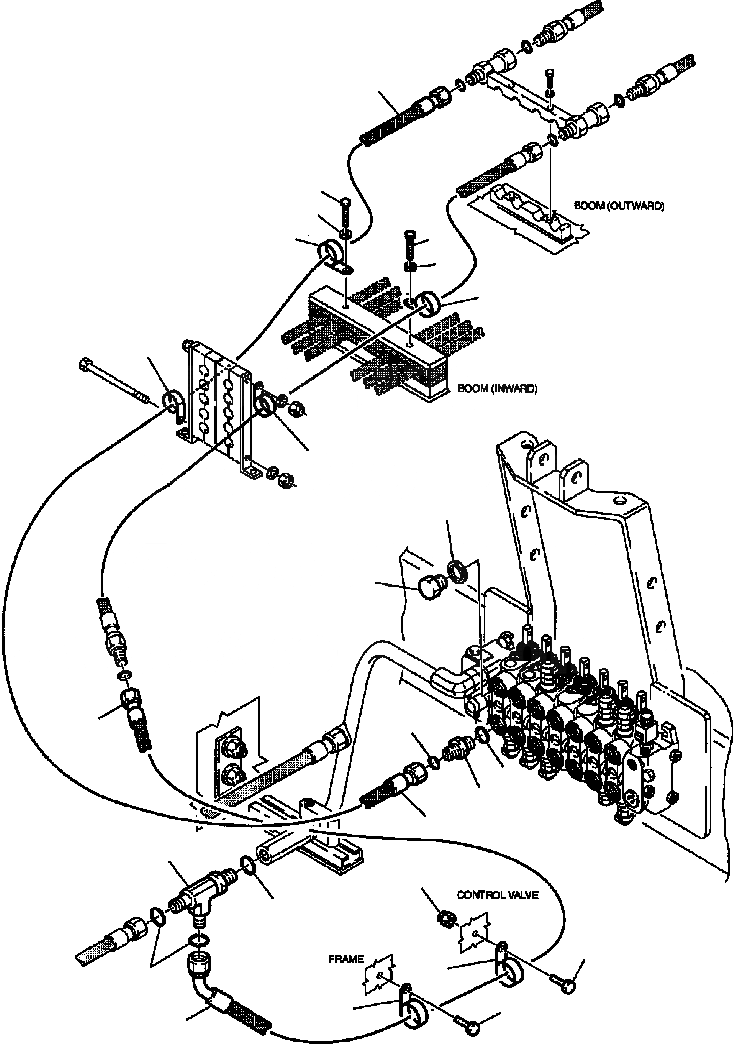 BOOM (OUTWARD)

BOOM (INWARD)

CONTROL VALVE

FRAME