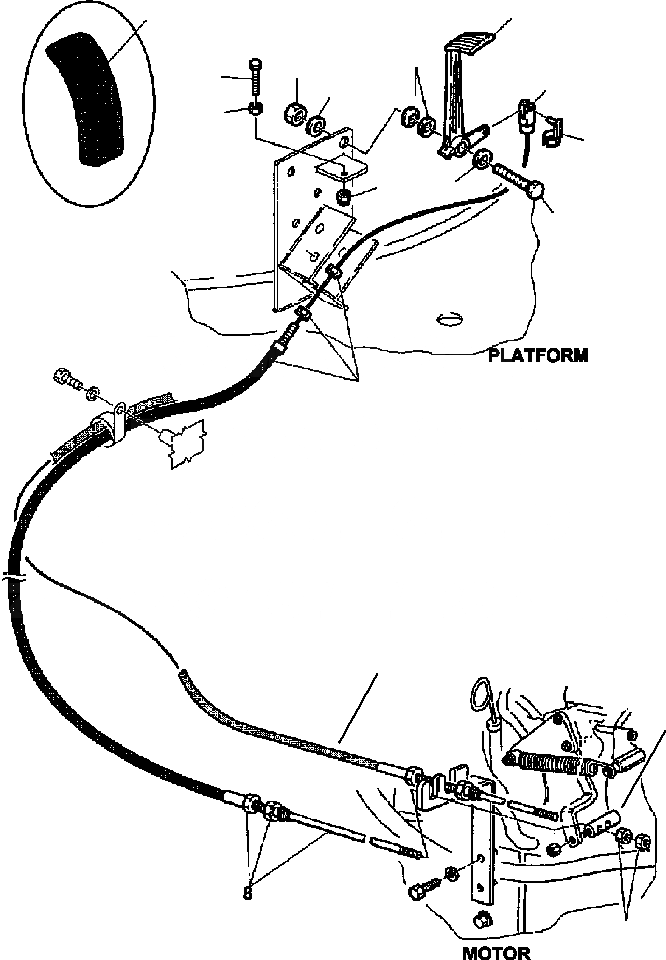 PLATFORM

8

MOTOR