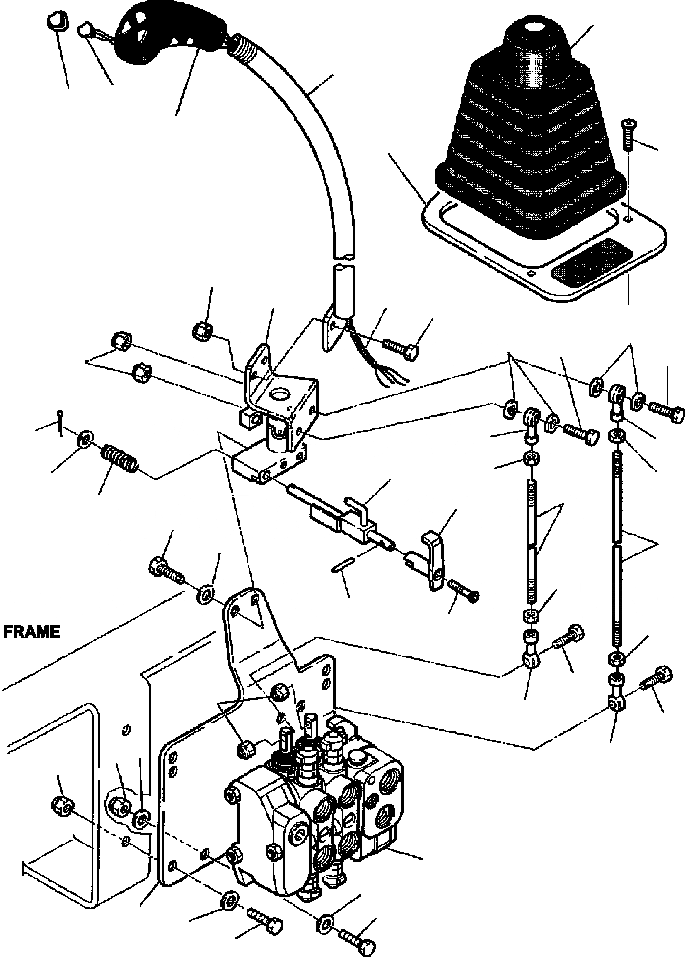 FRAME