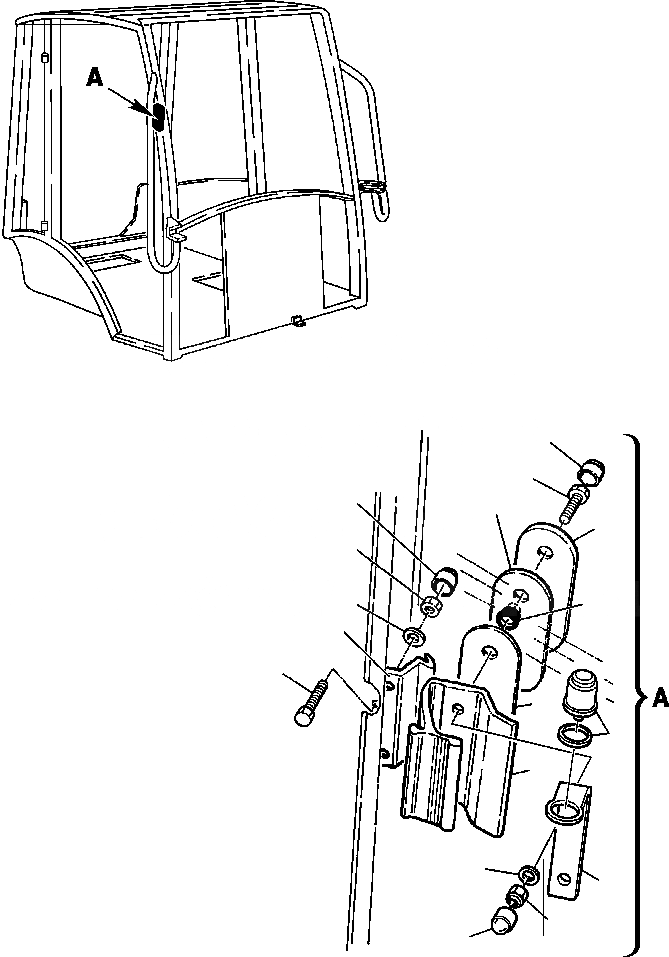 A

A