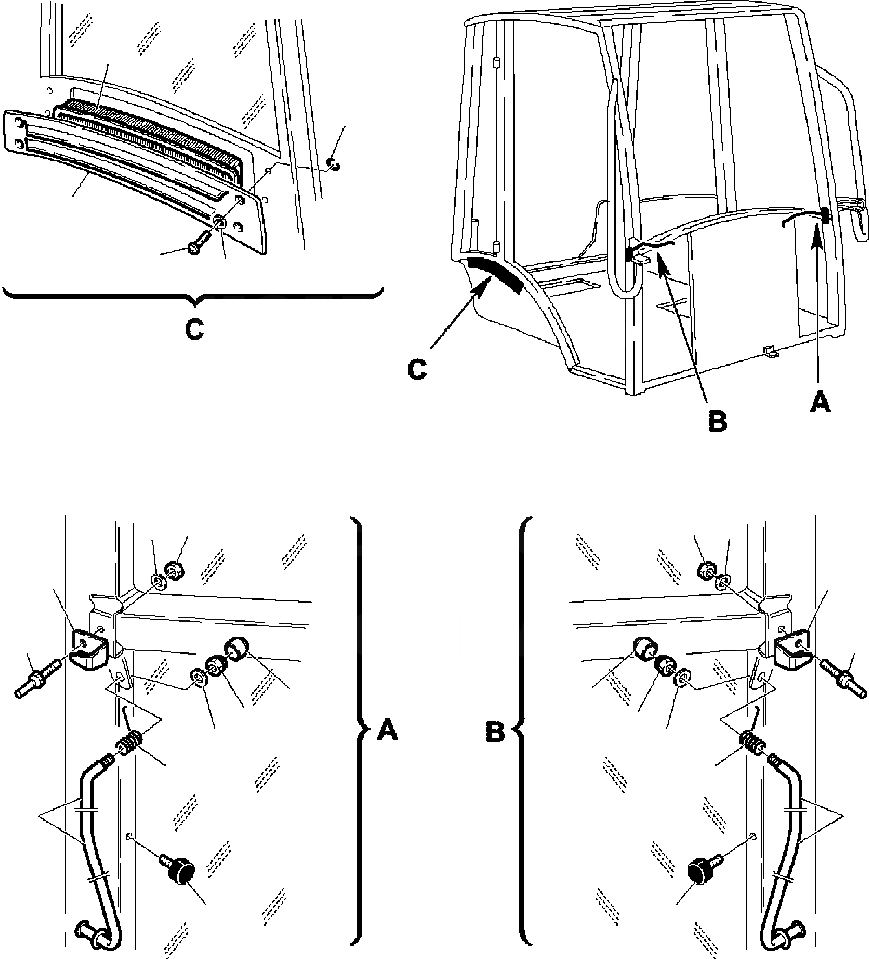 C

C

B

A

A

B