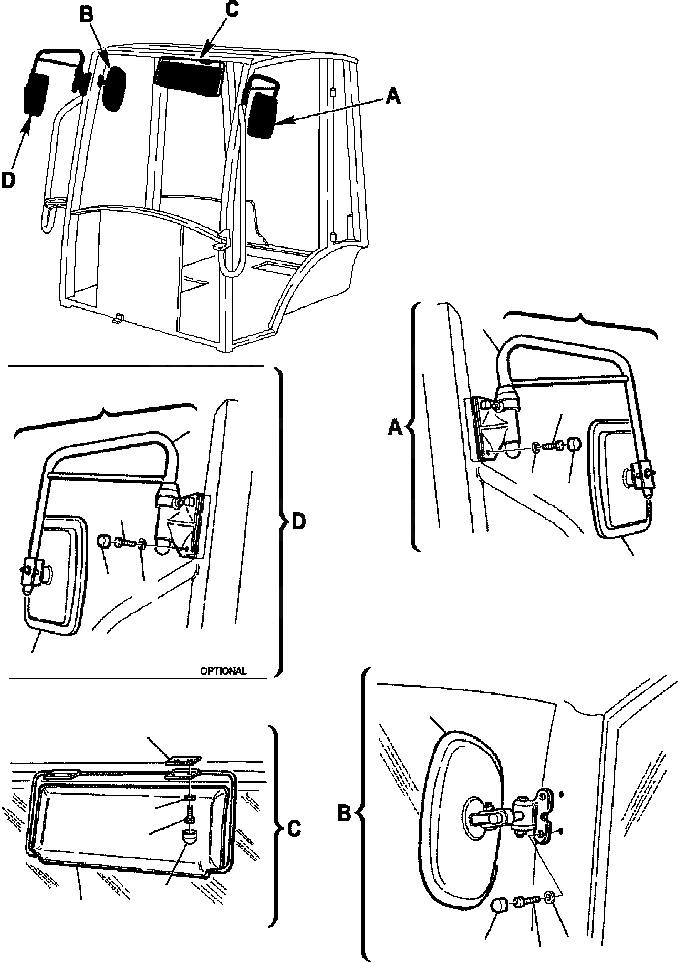 B
C
A
D
A
D
OPTIONAL
C
B