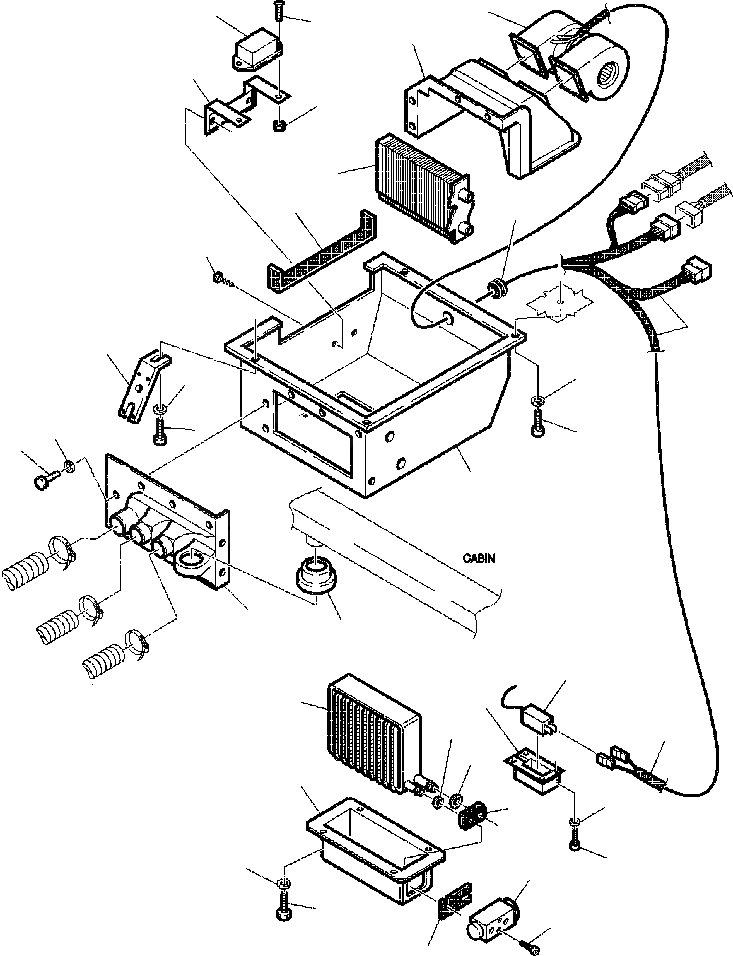 CABIN