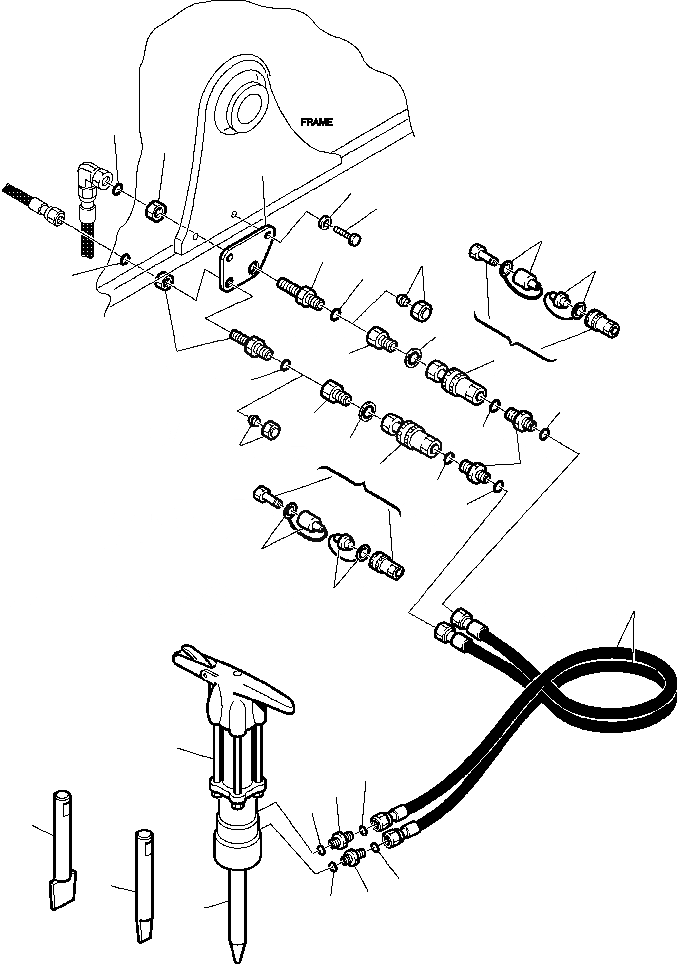 FRAME