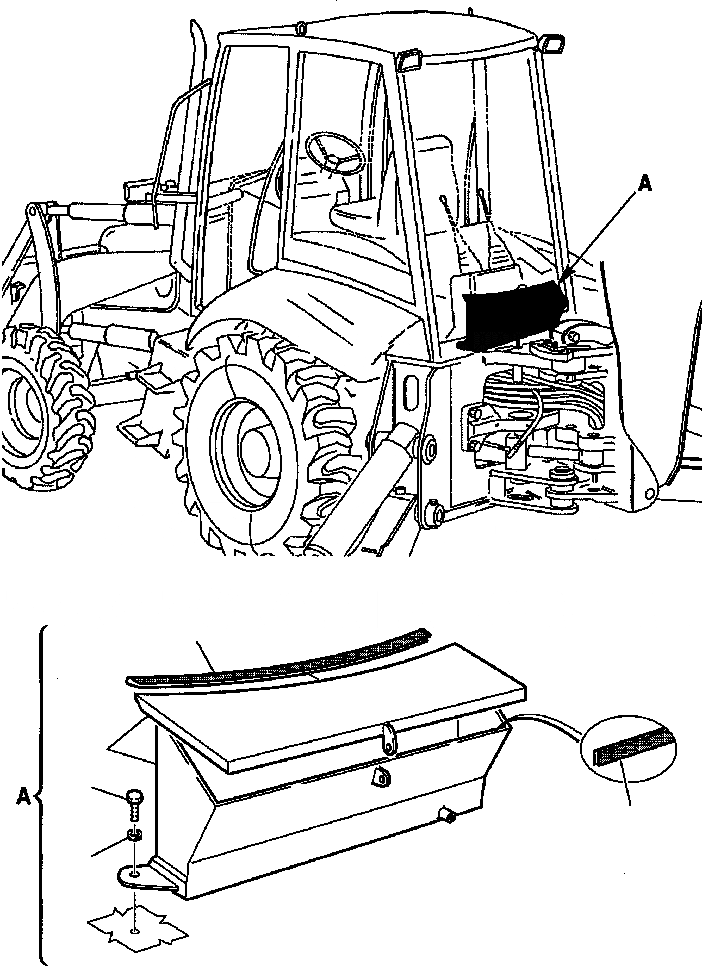 A

A