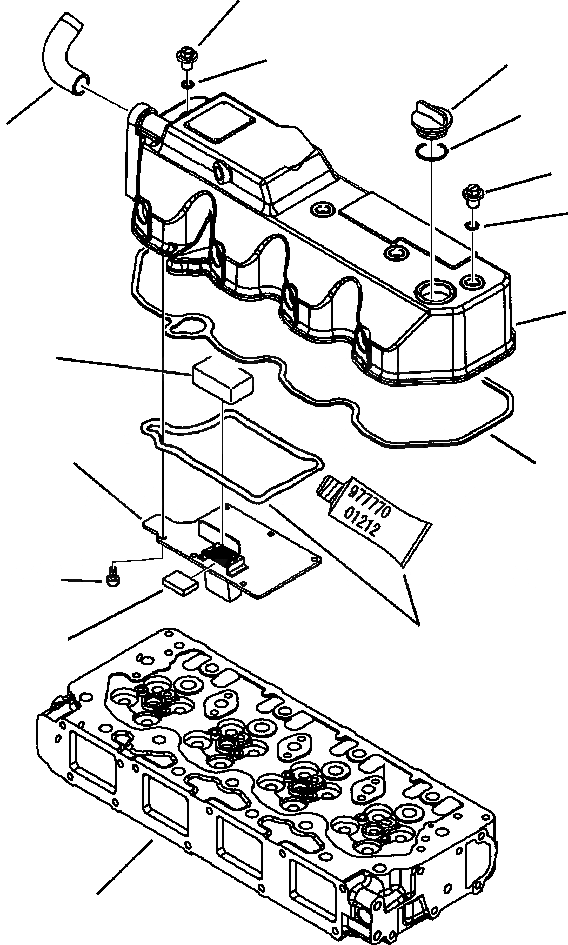 977770
01212