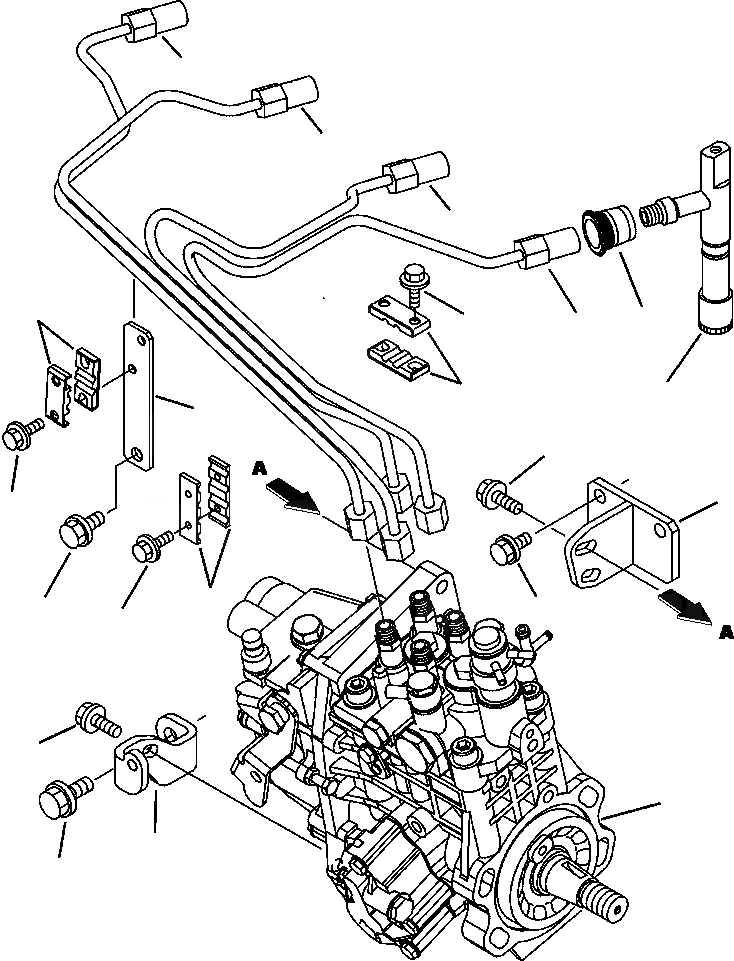 A

A