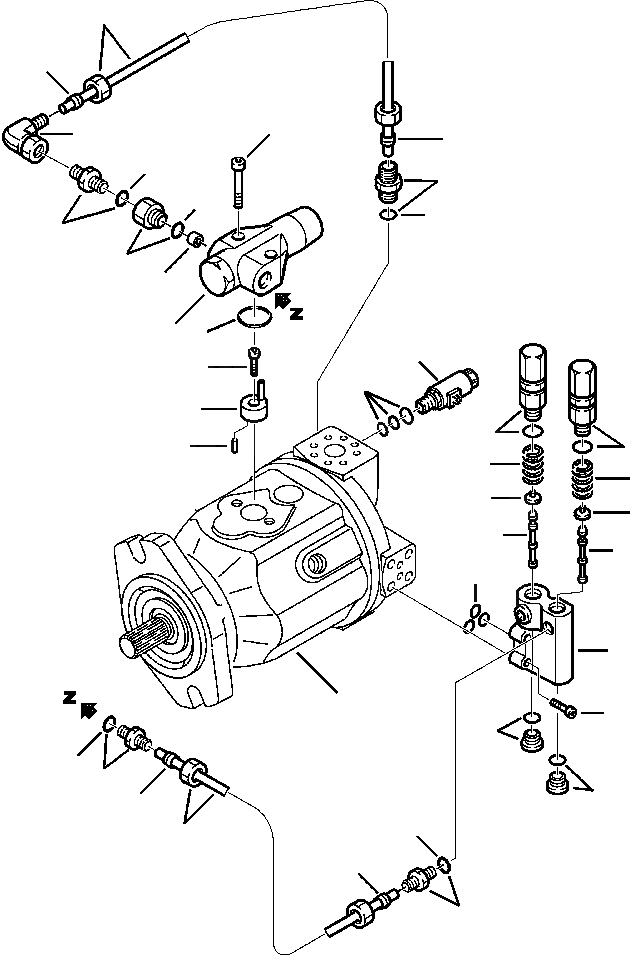 Z
Z