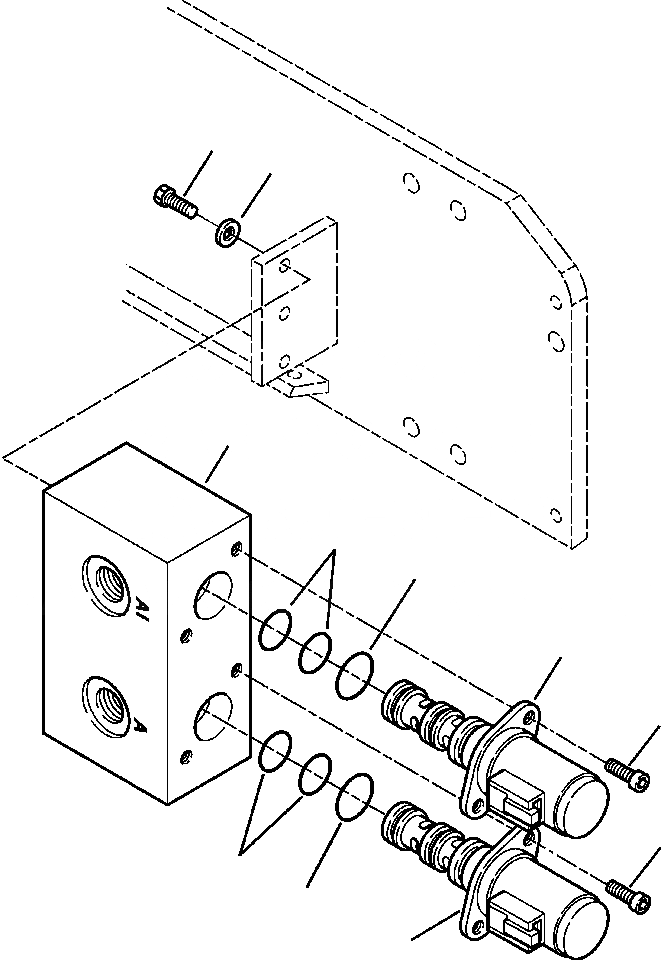 A1
A