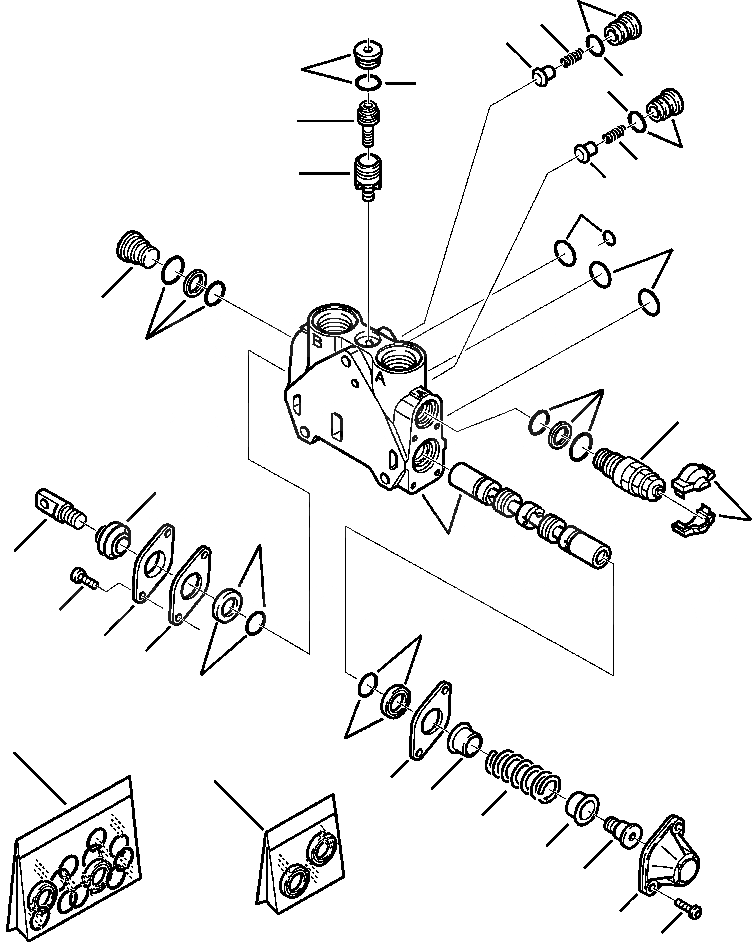 B
A