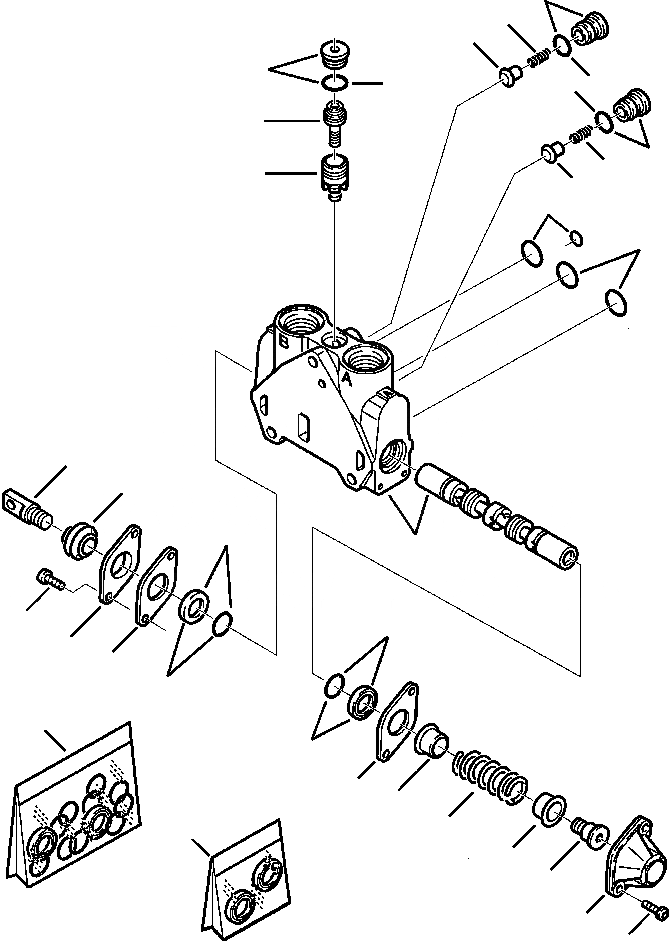 B
A