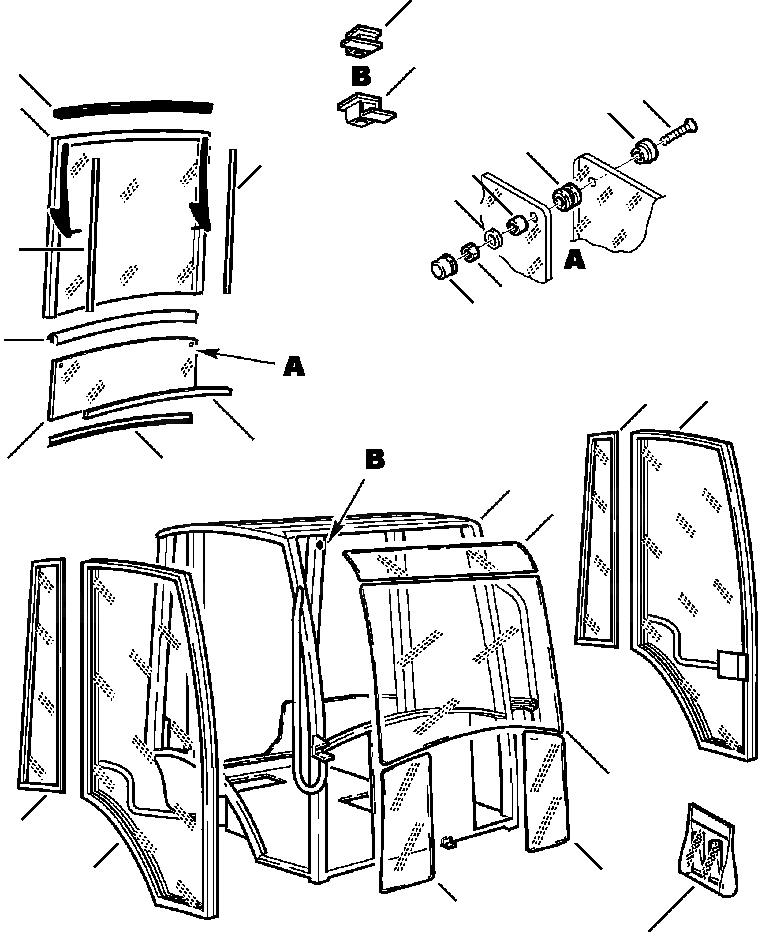 B

A

A

B