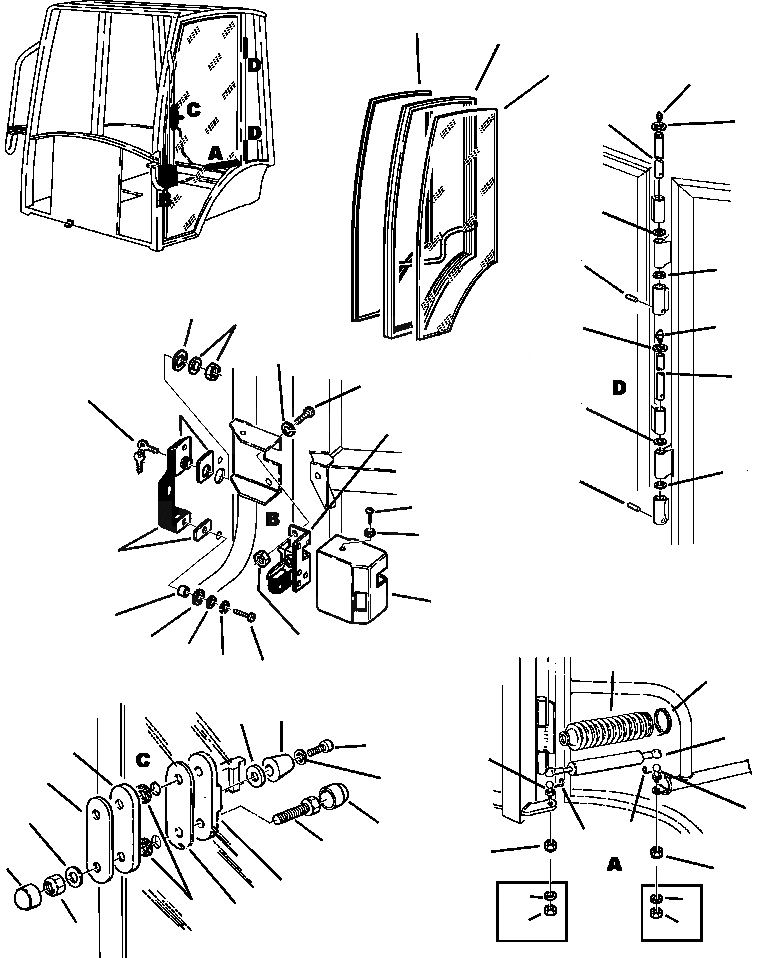 D
C
D
A
B
D
B
C
A