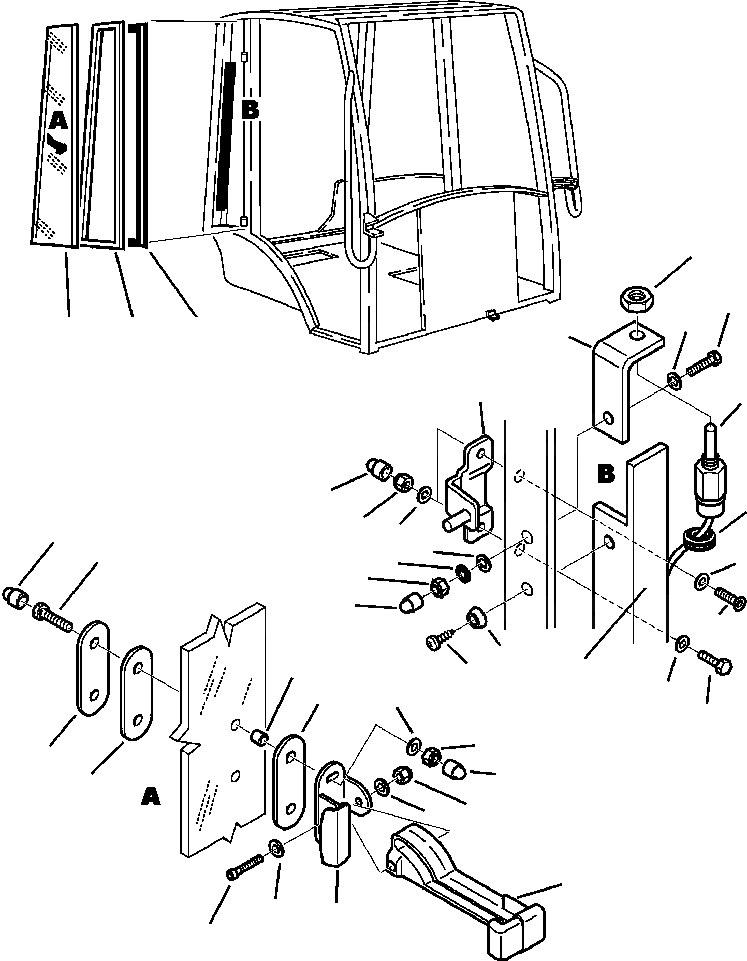 A
B
B
A