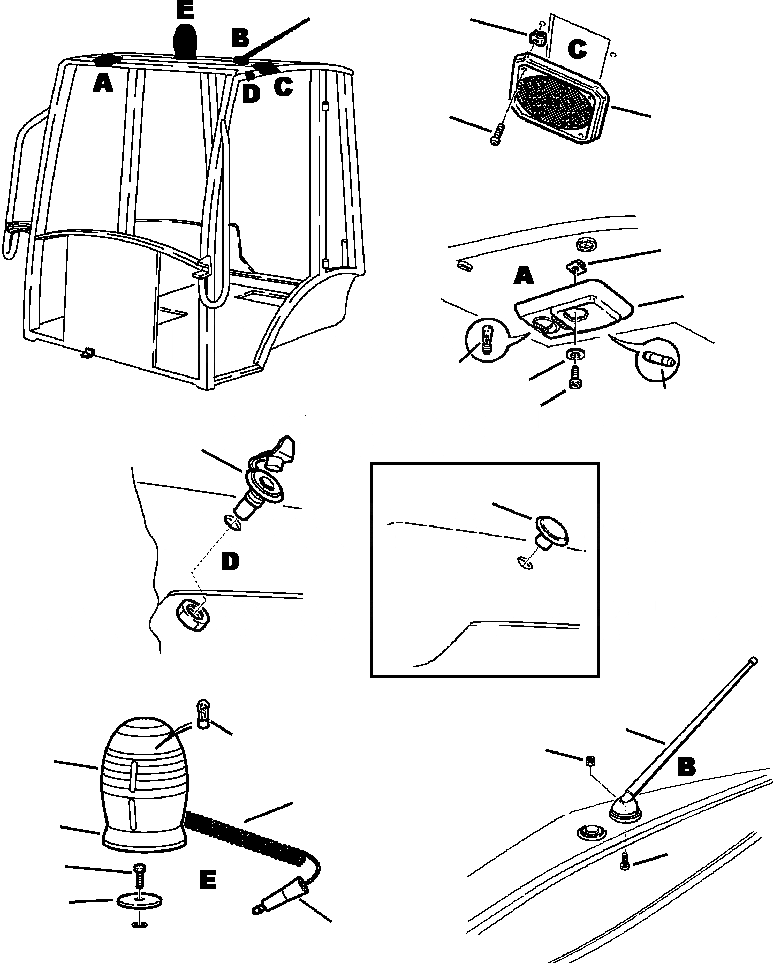 E
B
A
D
C
C
A
D
E
B