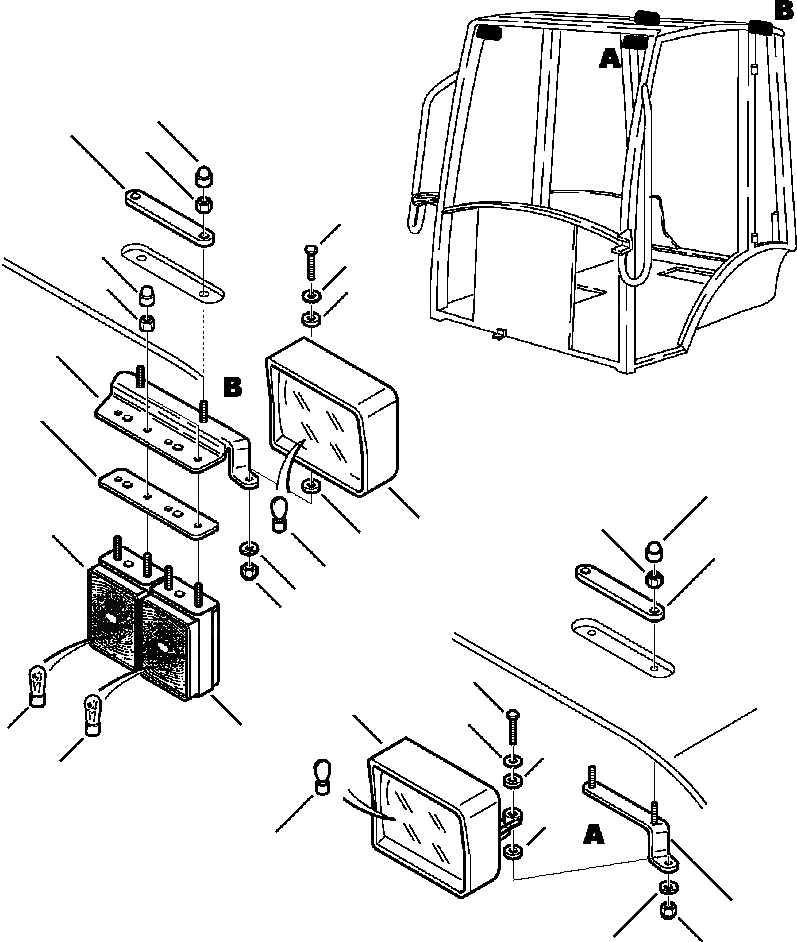 B
A
B
A