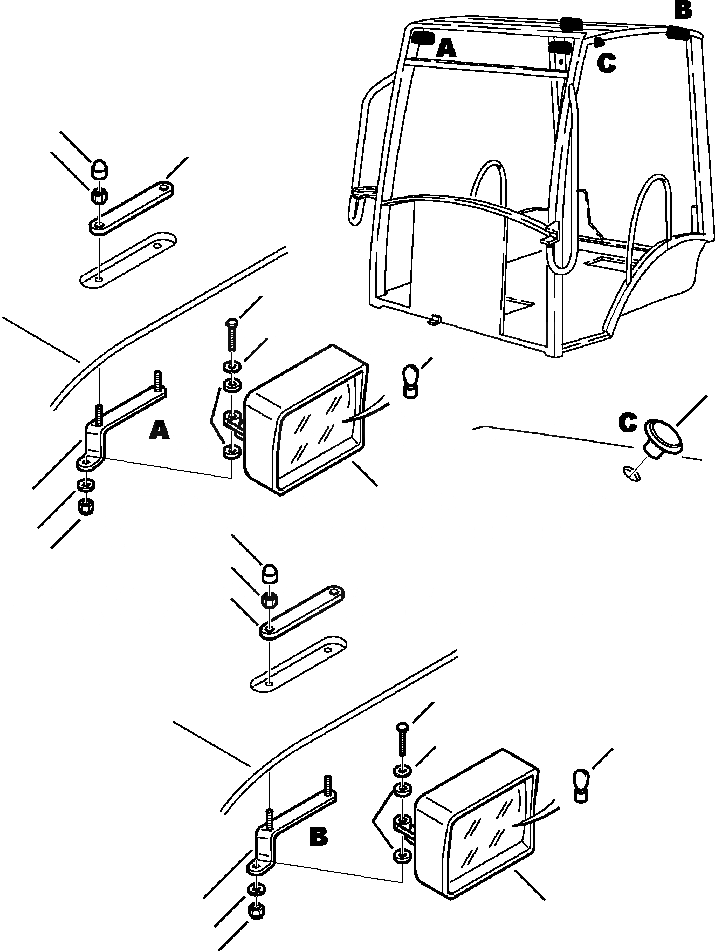 B
A
C
A
C
B