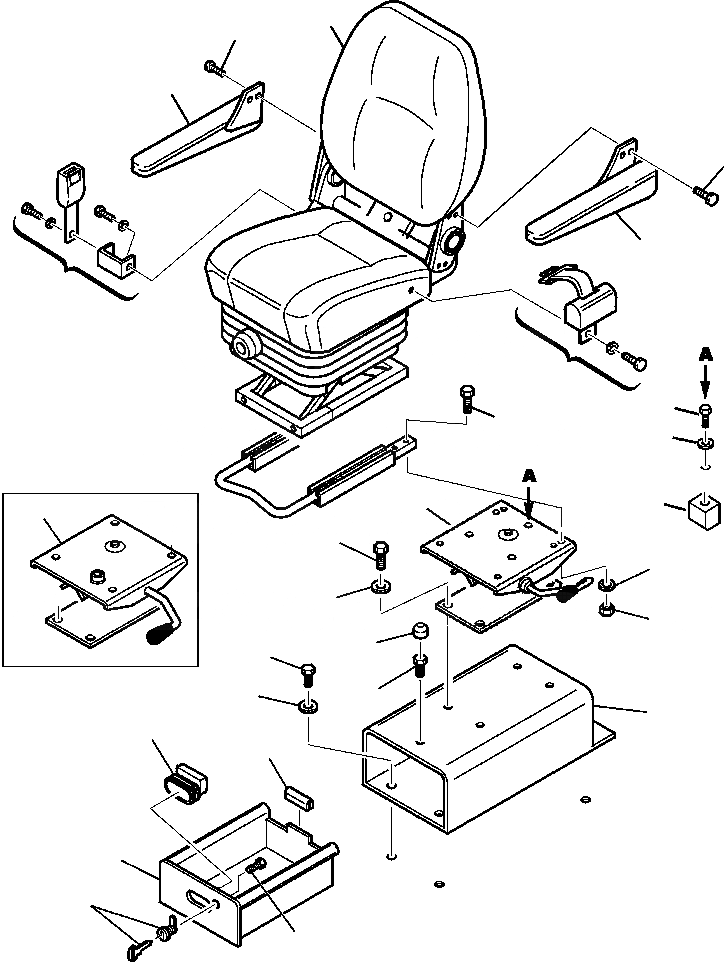 A

A