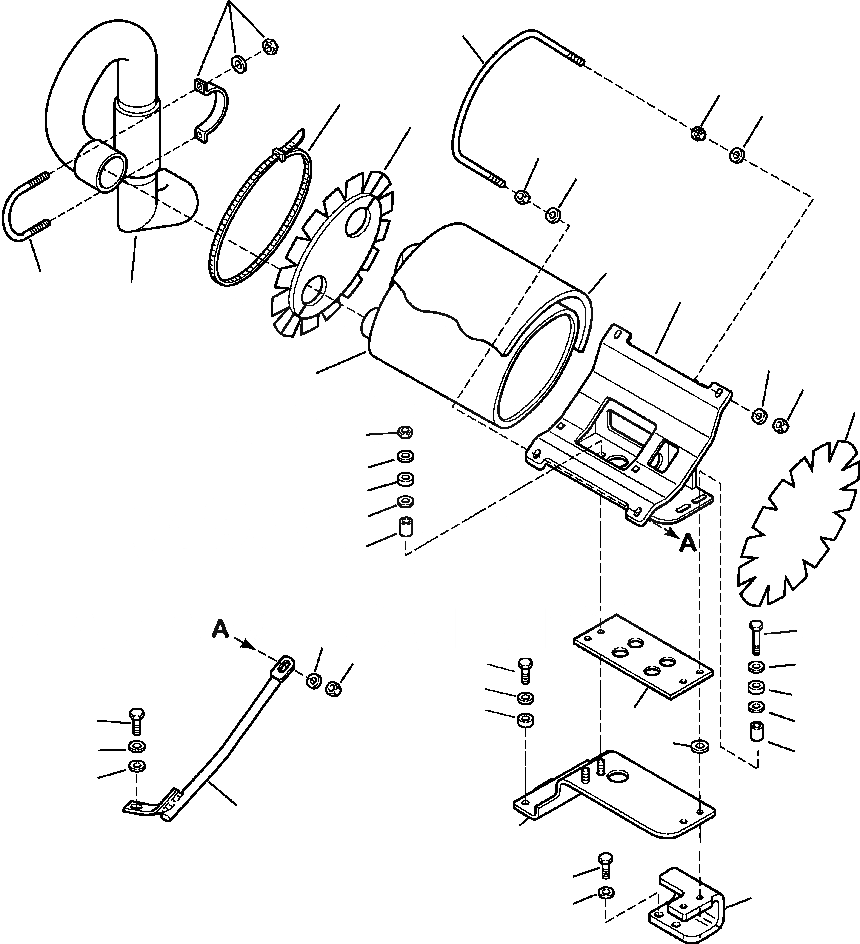 A
A