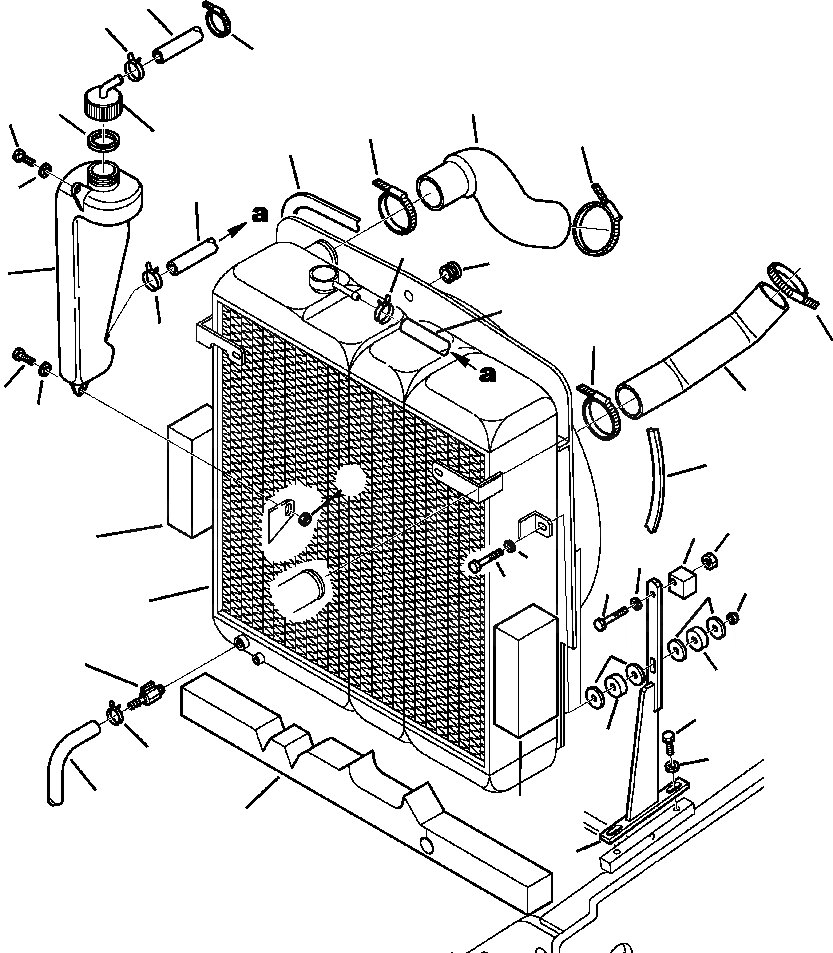 a
a