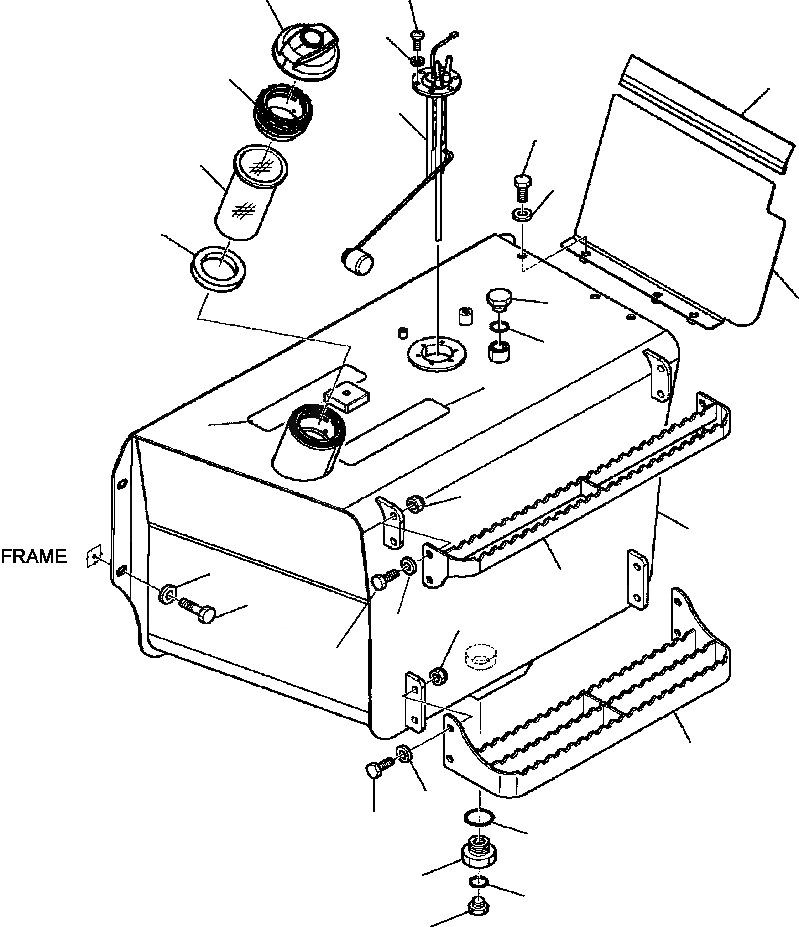 FRAME