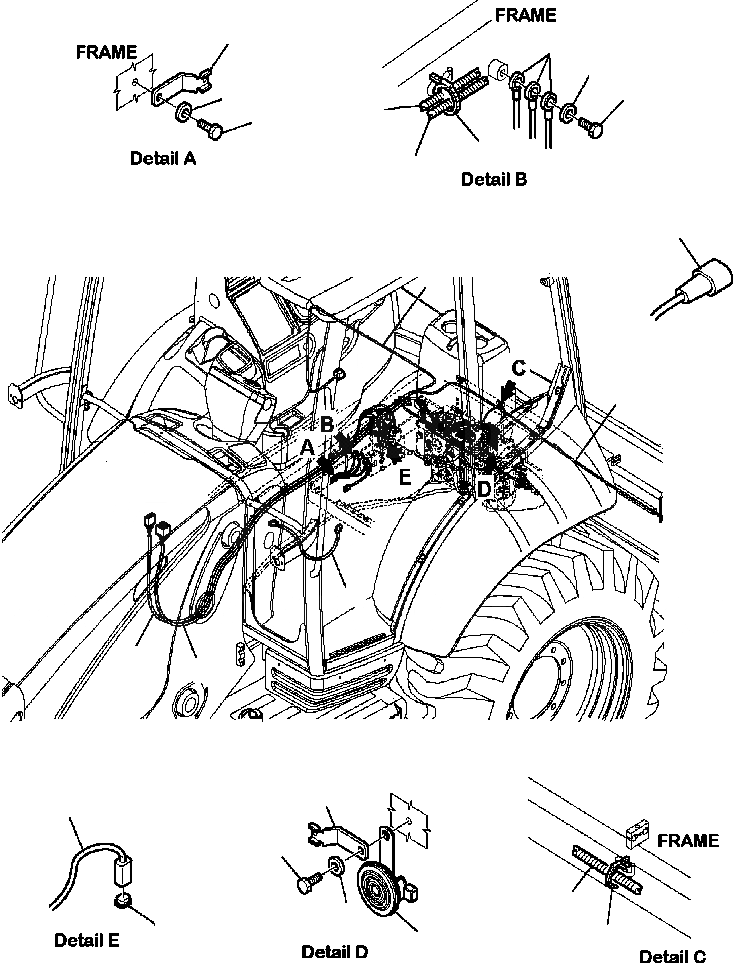 FRAME

Detail A

FRAME

Detail B

C

B

A

E

D

Detail E

Detail D

FRAME

Detail C