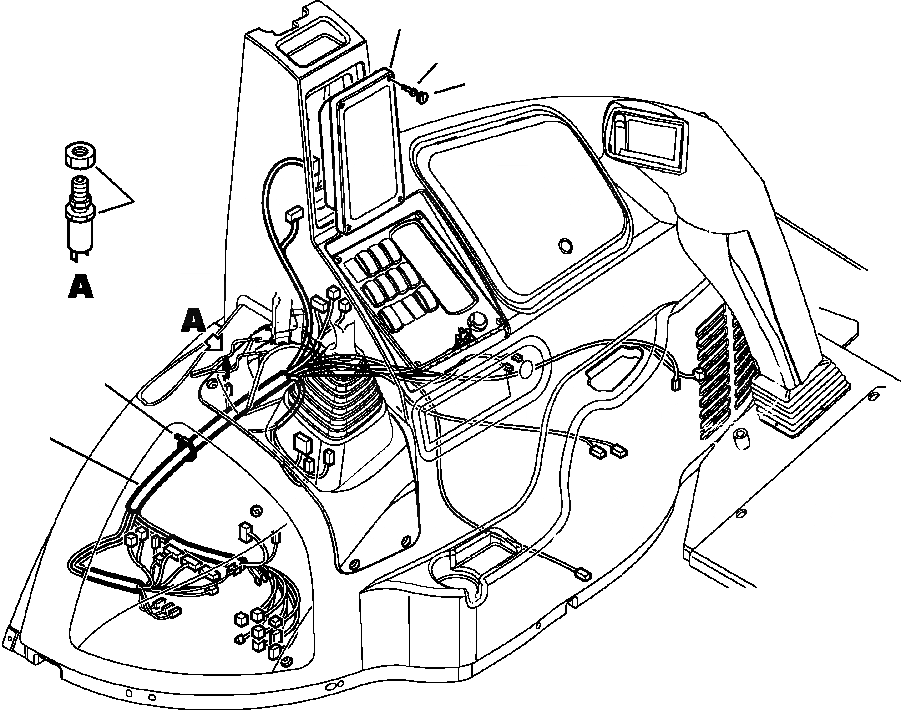 A

A