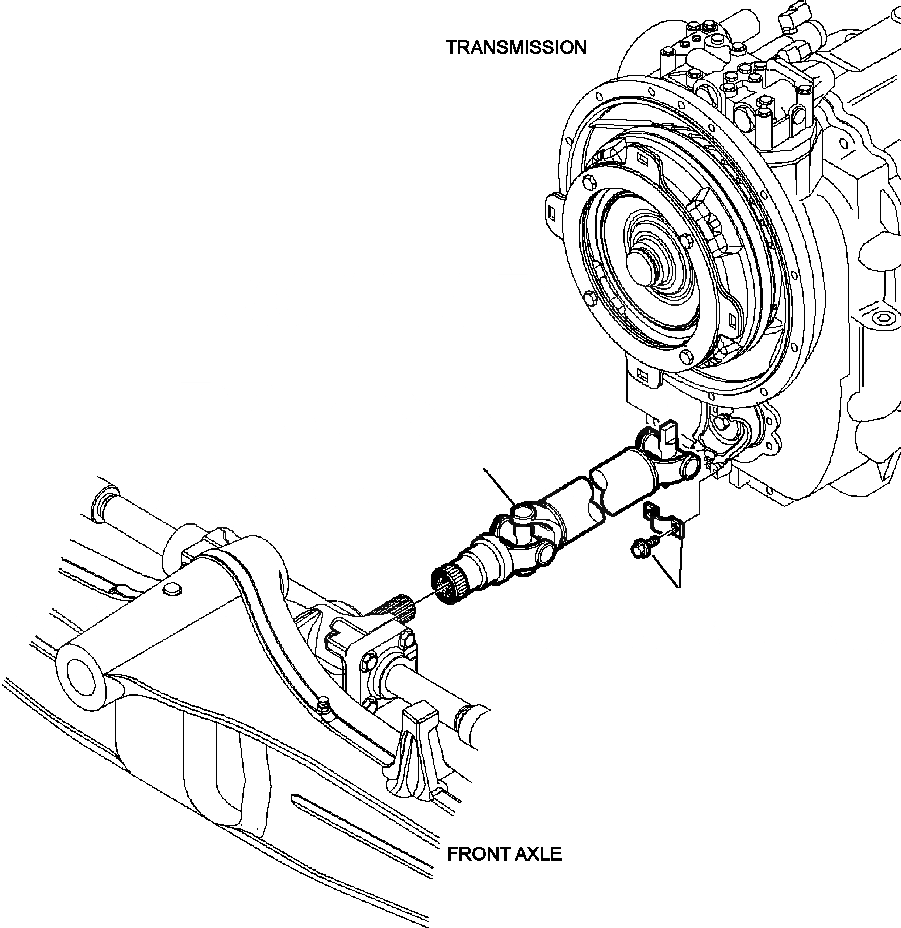 TRANSMISSION

FRONT AXLE