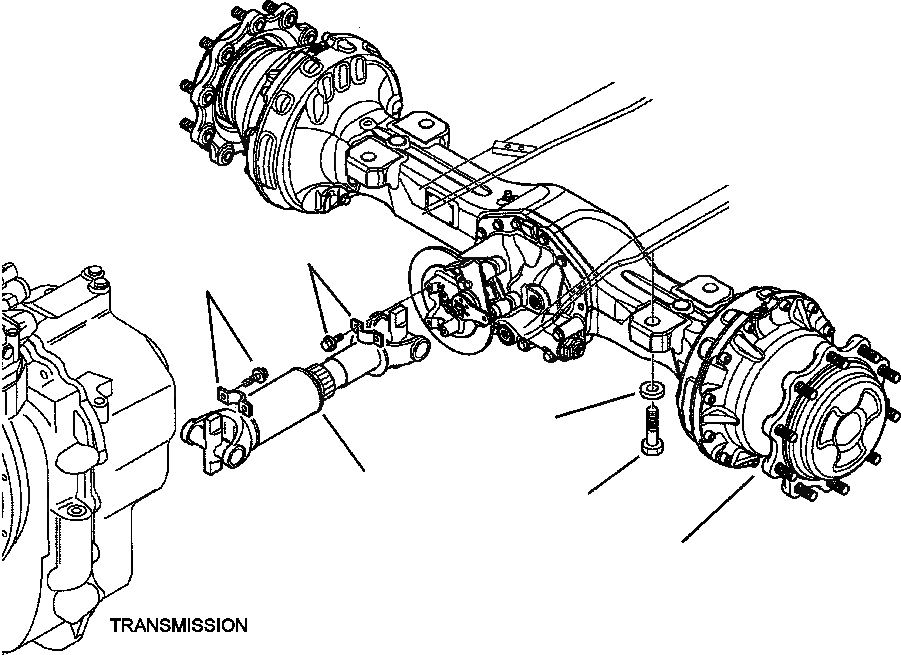 TRANSMISSION