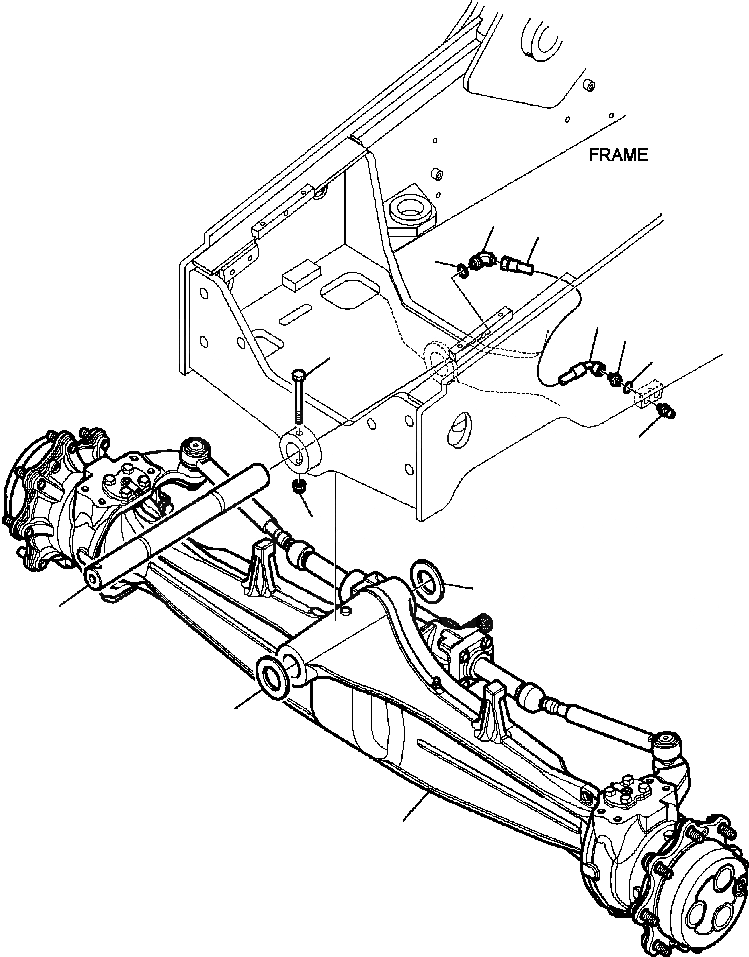 FRAME