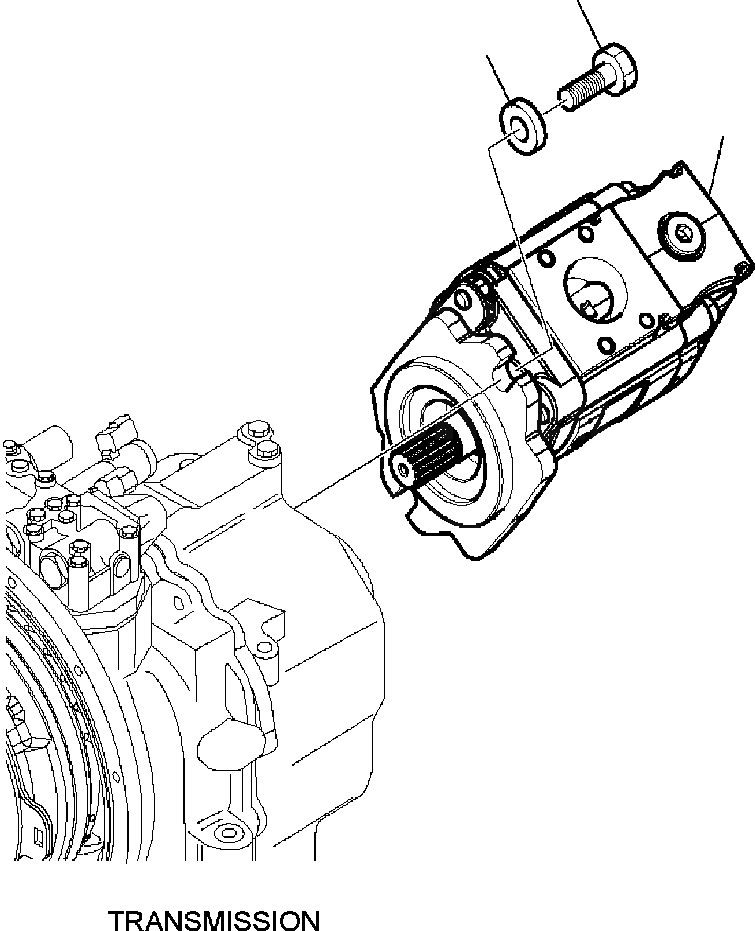 TRANSMISSION