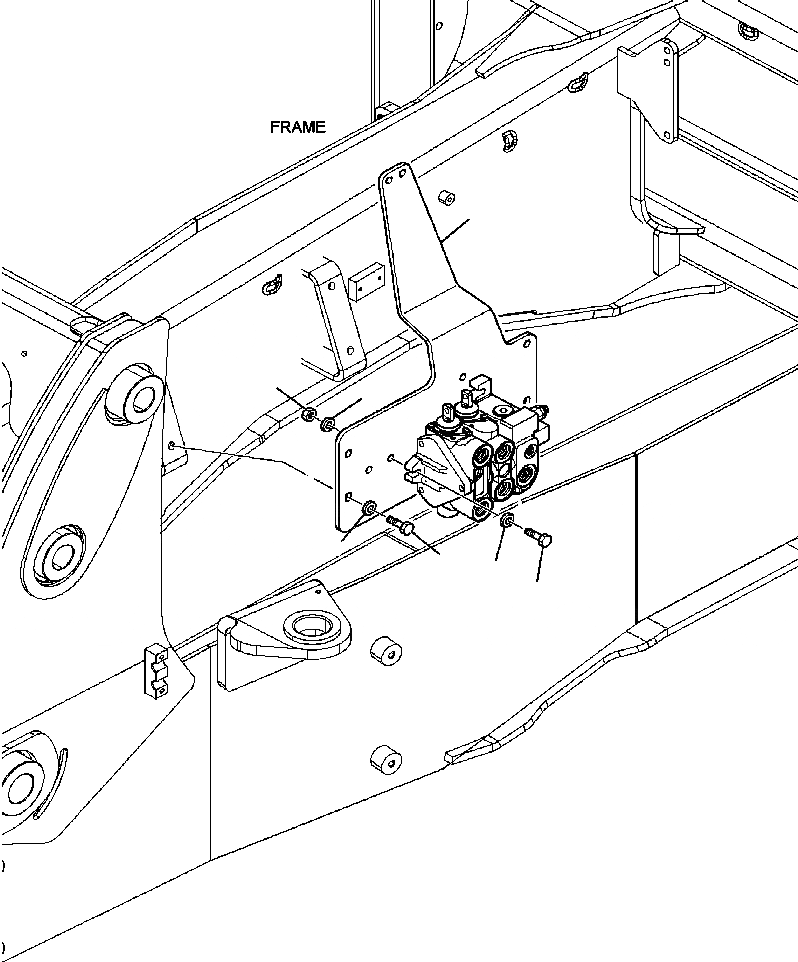 FRAME