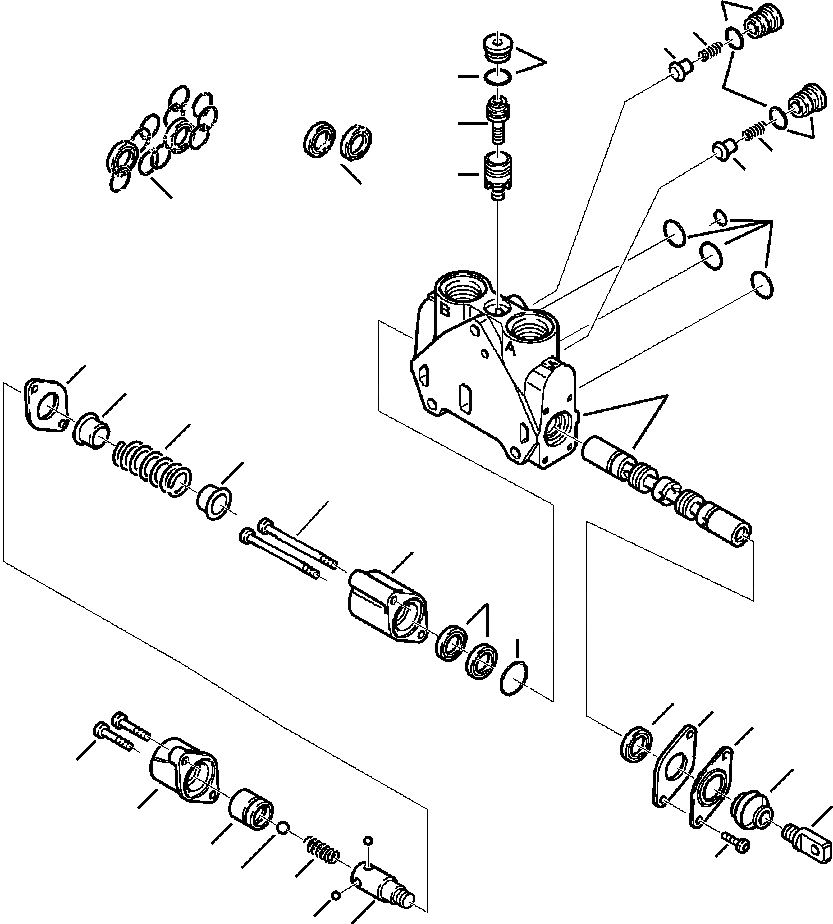 B
A