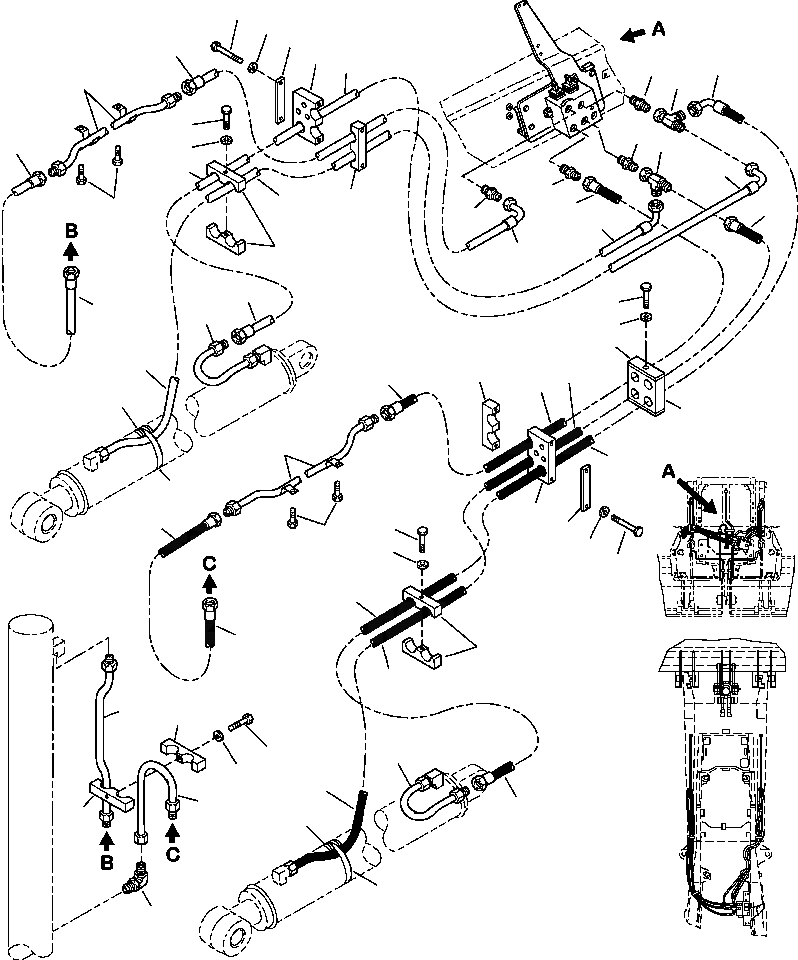 A

B

A

C

B

C