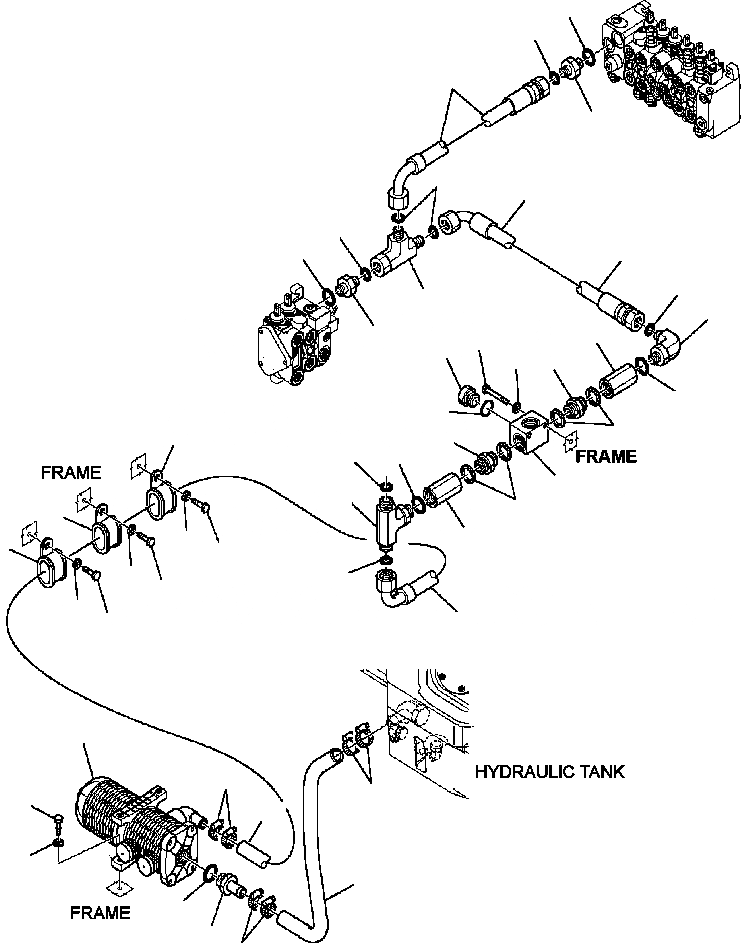 FRAME

FRAME

HYDRAULIC TANK

FRAME