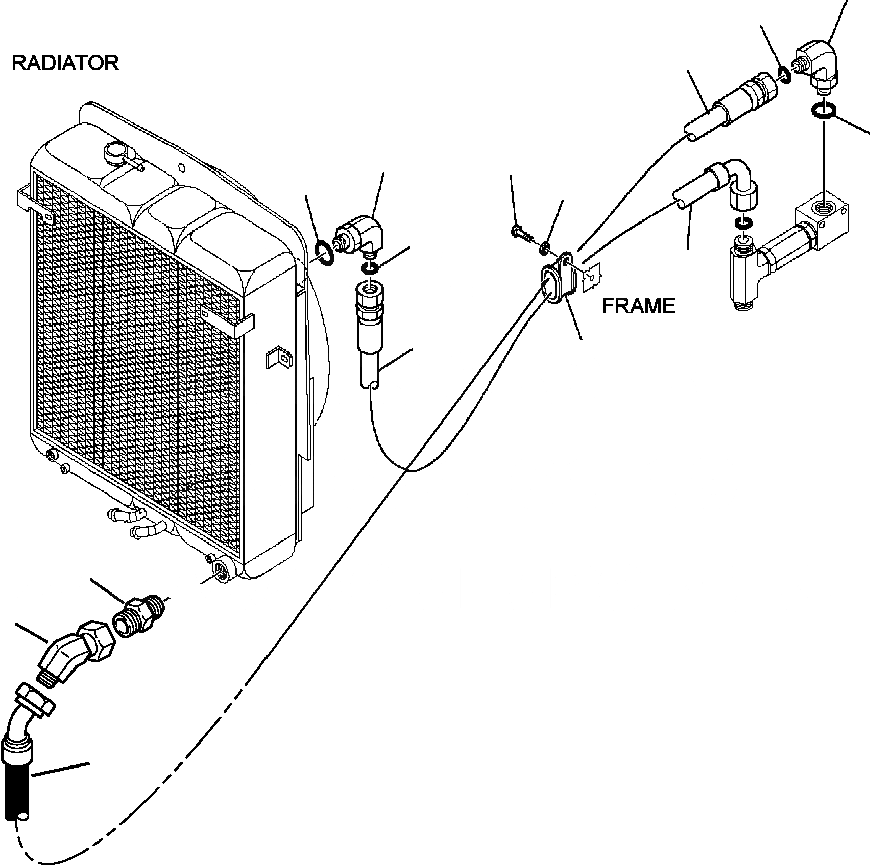 RADIATOR

FRAME