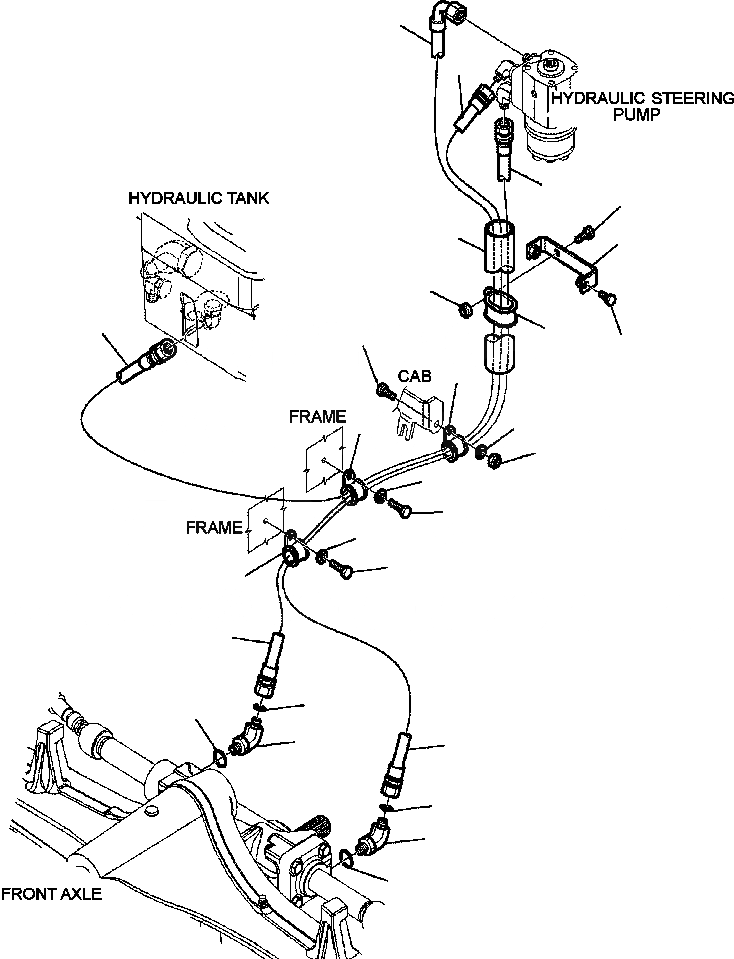 HYDRAULIC STEERING PUMP

HYDRAULIC TANK

CAB

FRAME

FRAME

FRONT AXLE