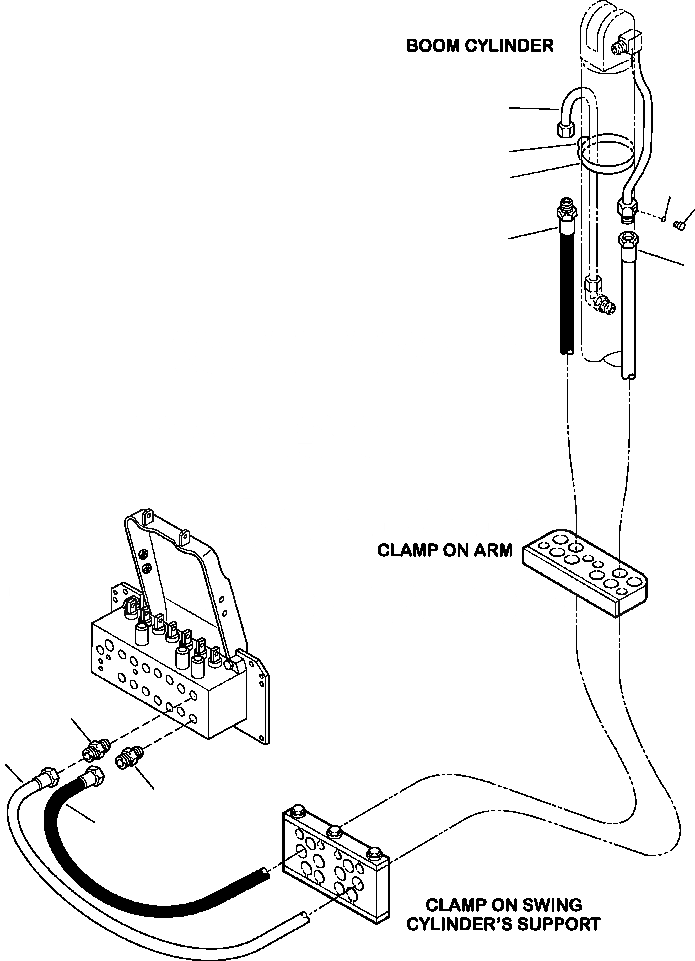 BOOM CYLINDER

CLAMP ON ARM

CLAMP ON SWING CYLINDER'S SUPPORT