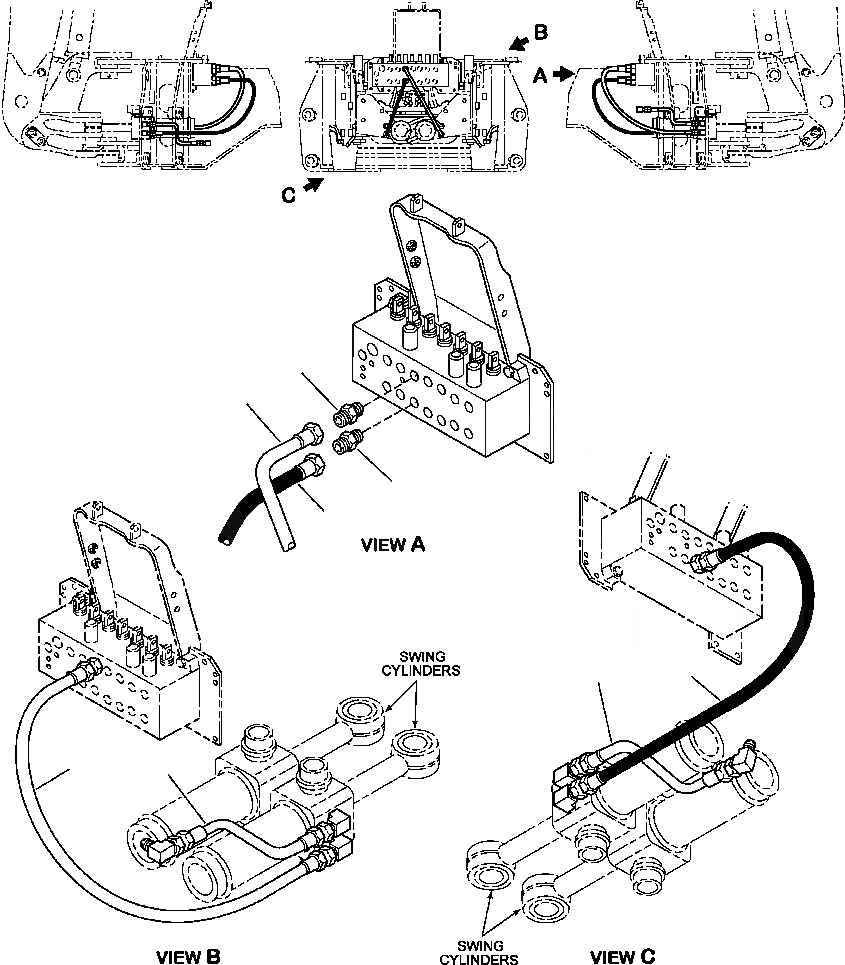 B
A
C
VIEW A
SWING CYLINDERS
VIEW B
SWING CYLINDERS
VIEW C